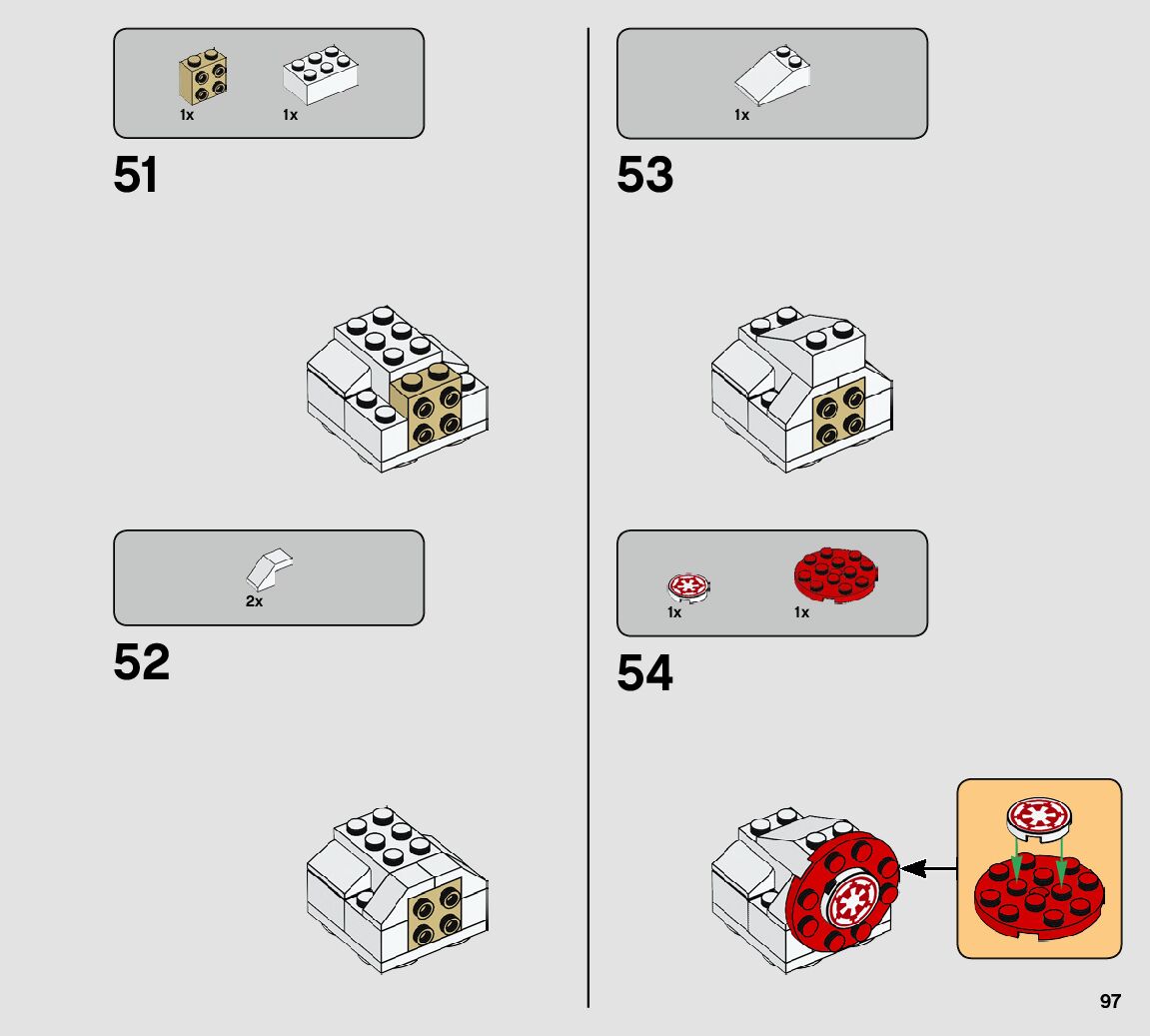 1x 1x

51

2x

52

1x

53

1x 1x

54

97