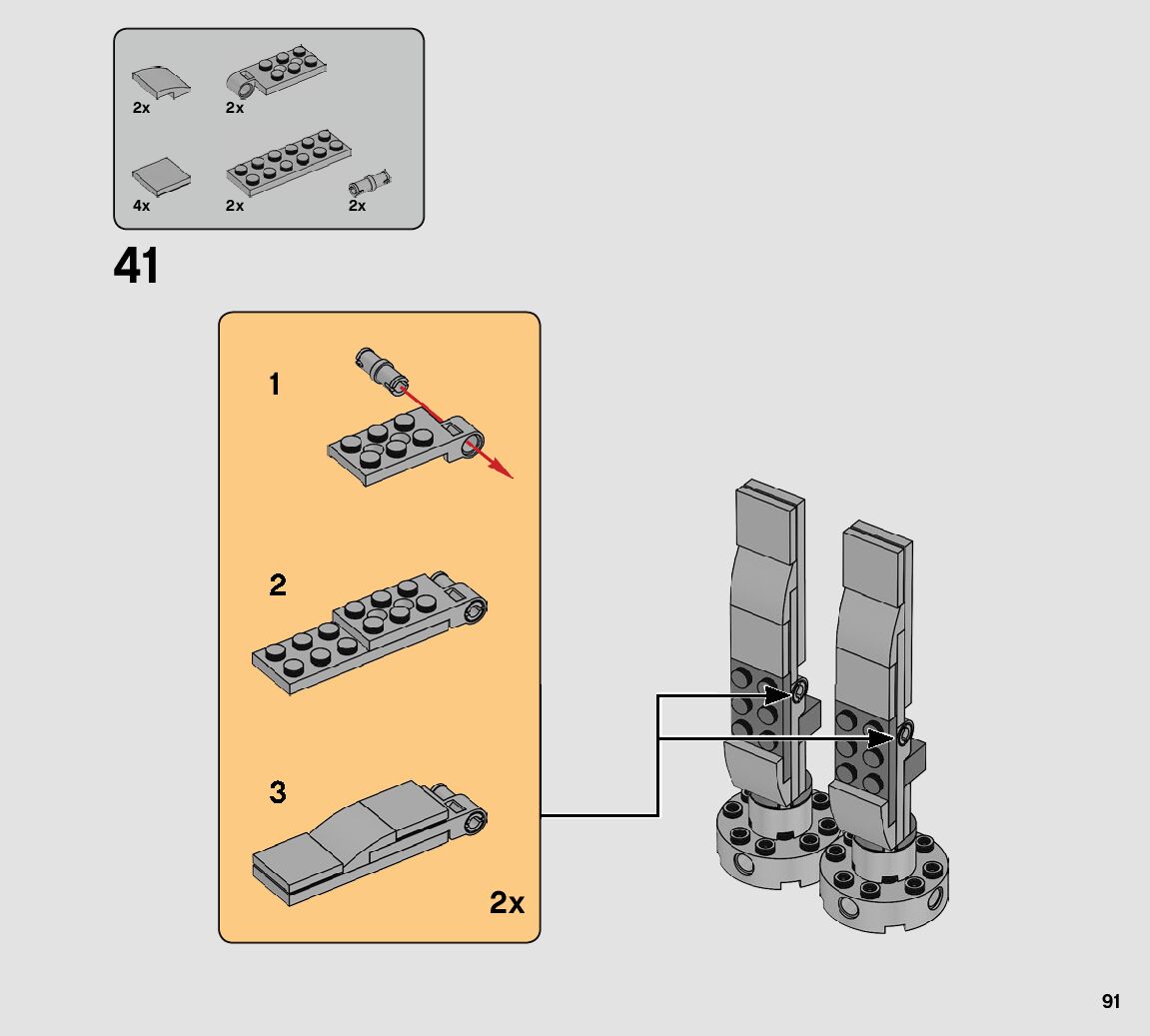 2x
2x
4x
2x
2x

41

1

2

3

2x

91