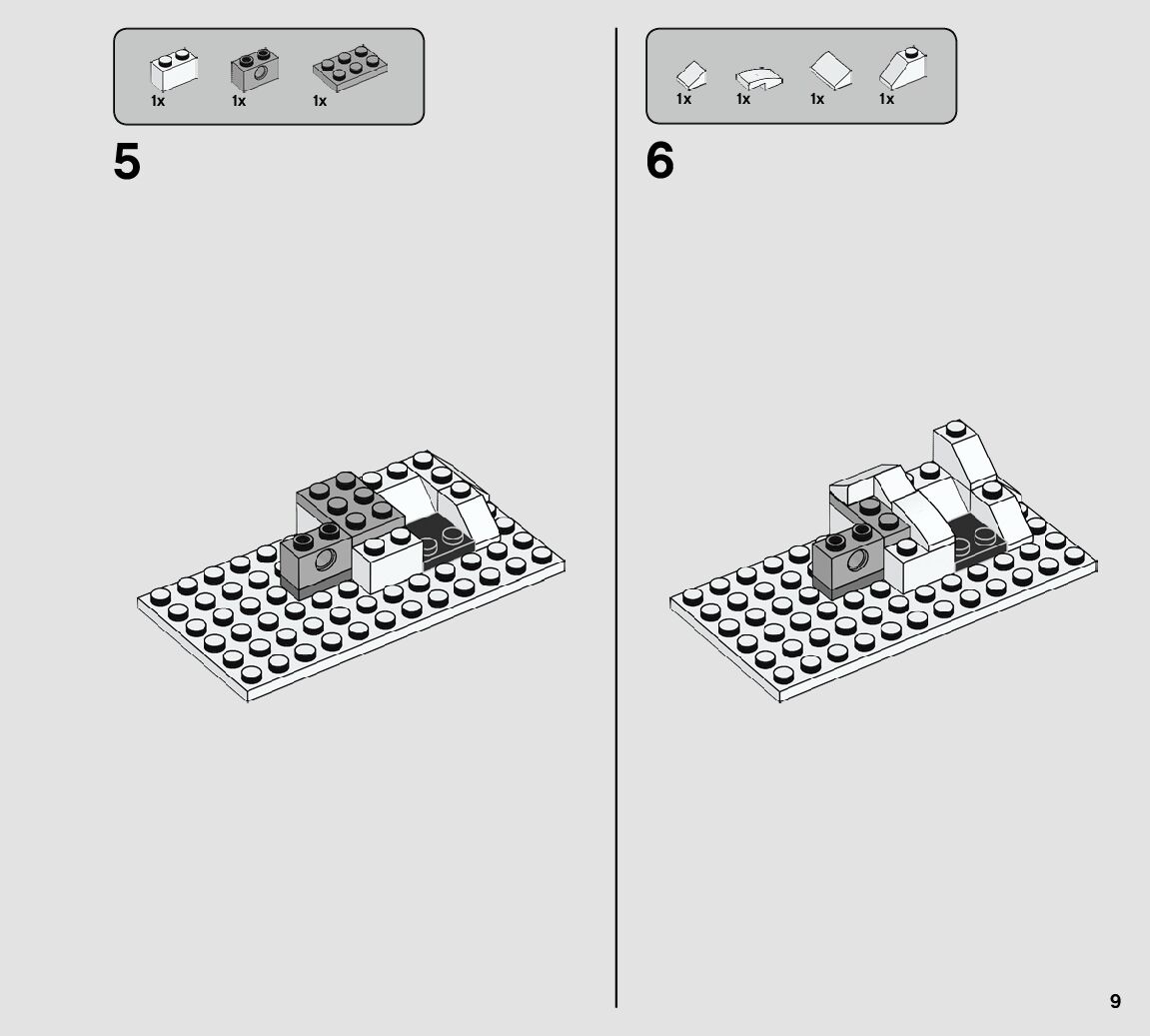 1x 1x 1x

5

1x 1x 1x 1x

6

9