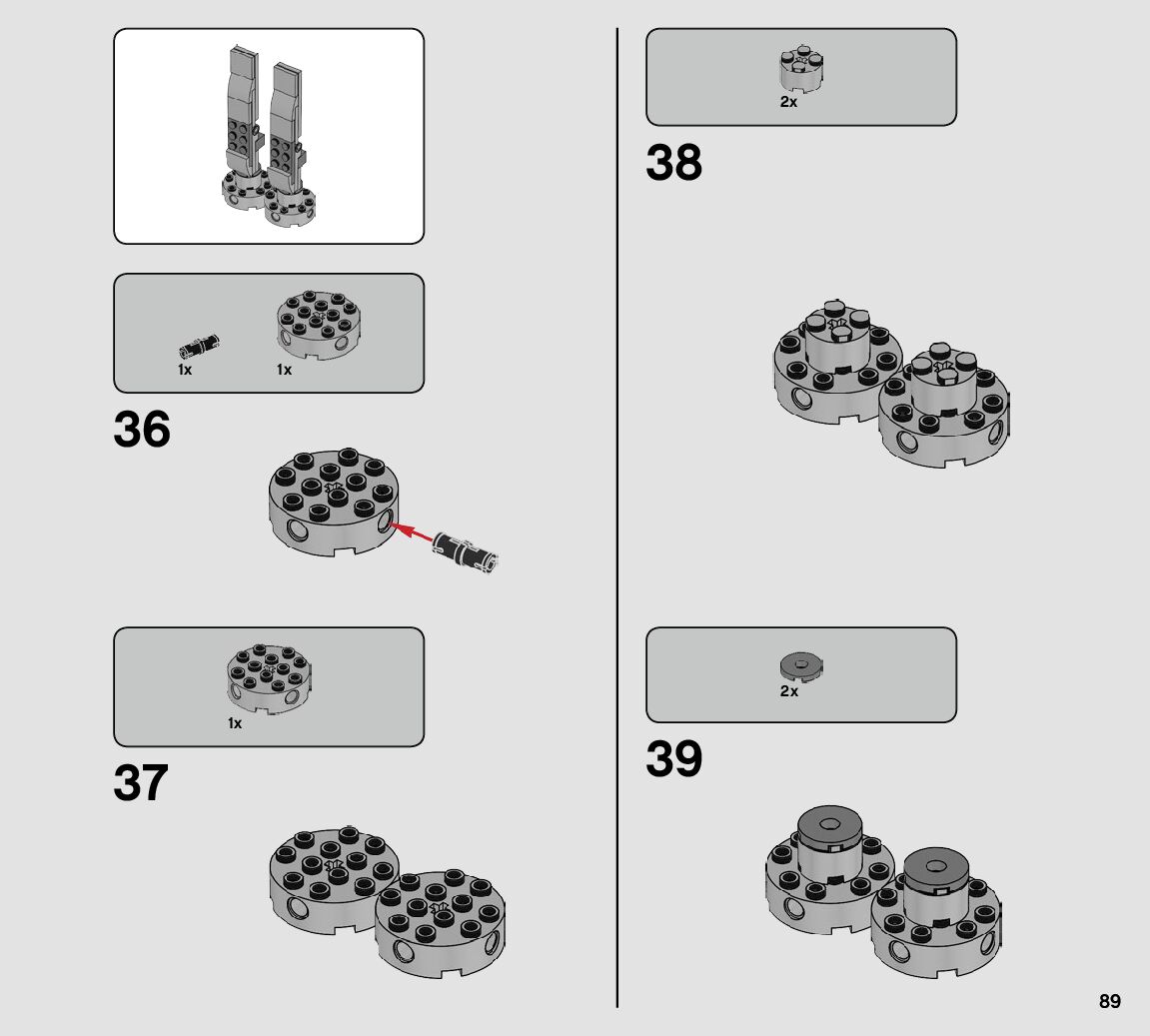 1x 1x

36

1x

37

2x

38

2x

39

89