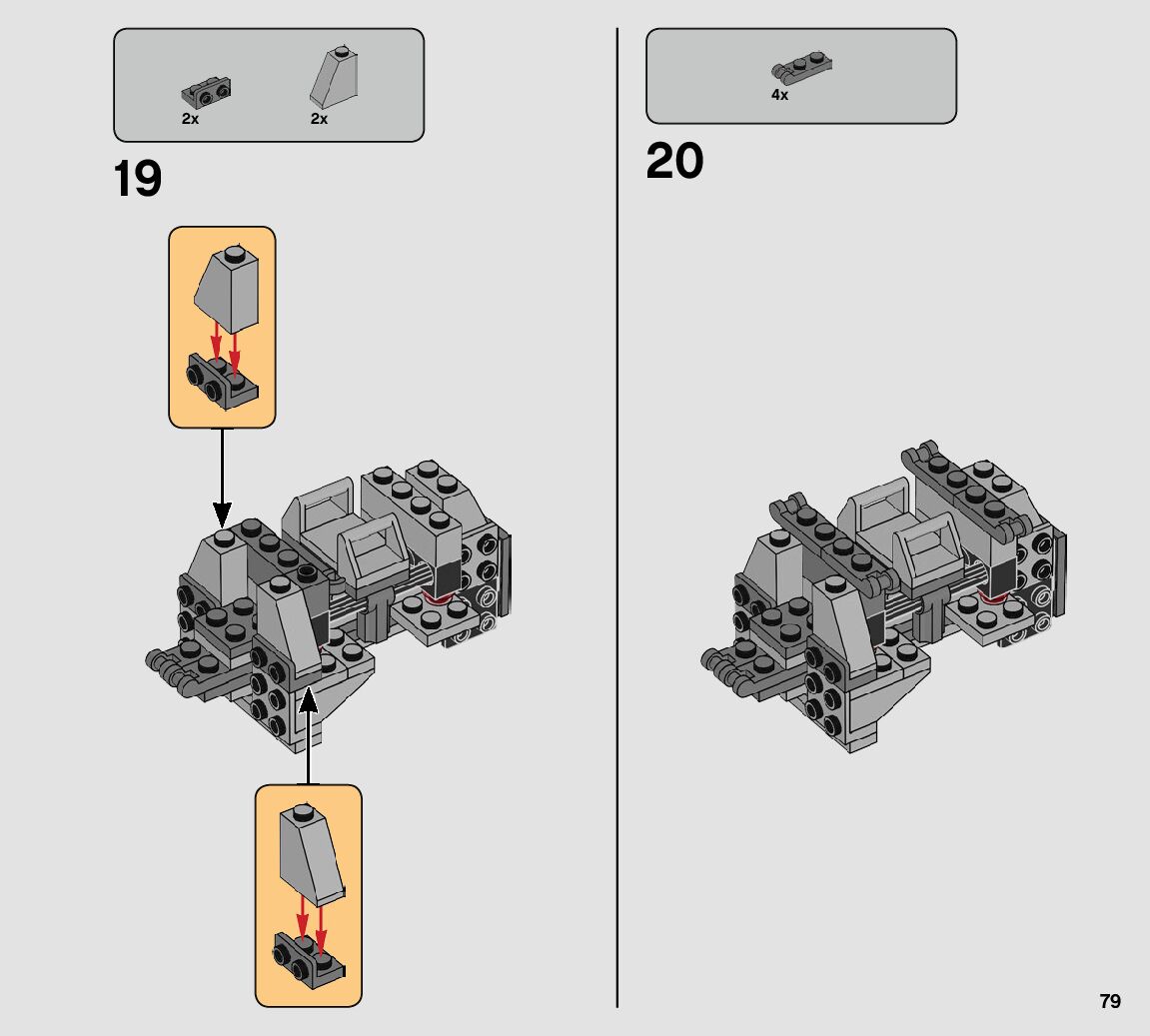 2x 2x

19

4x

20

79