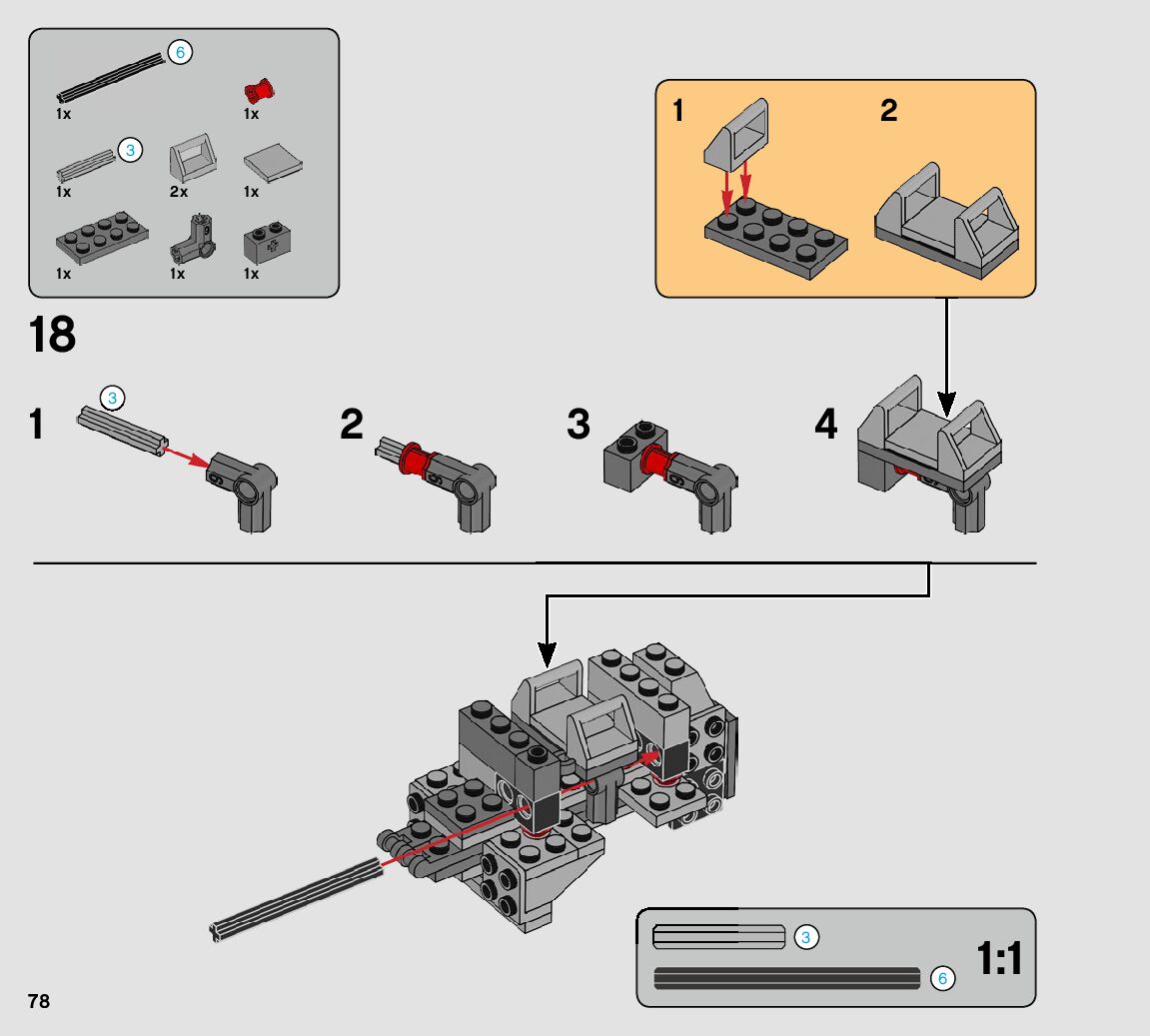 6
1x
1x
3
1x
2x
1x
1x
1x
1x

1
2

18

1
3
2
3
4

3
6
1:1

78