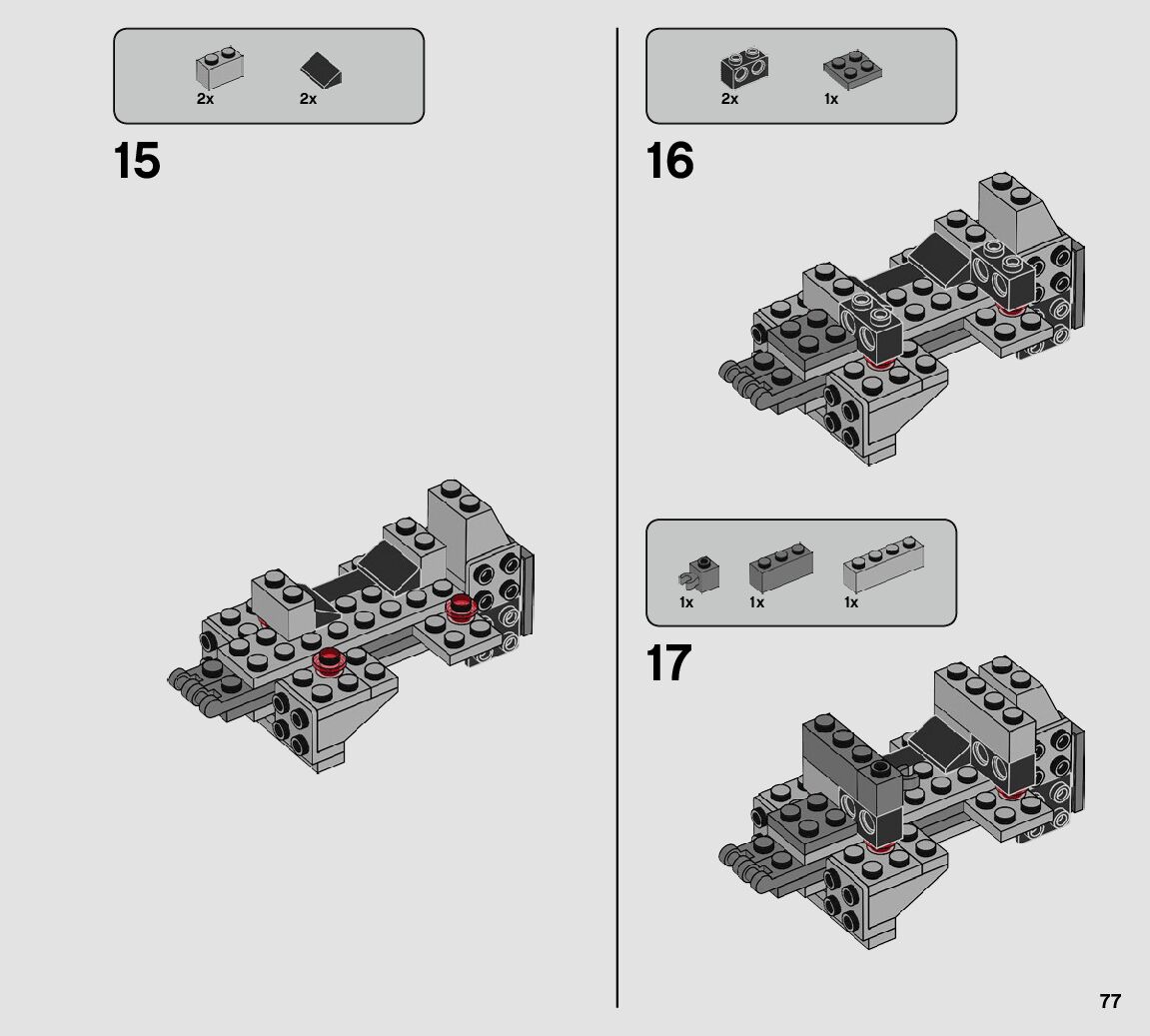 2x 2x

15

2x 1x

16

1x 1x 1x

17

77