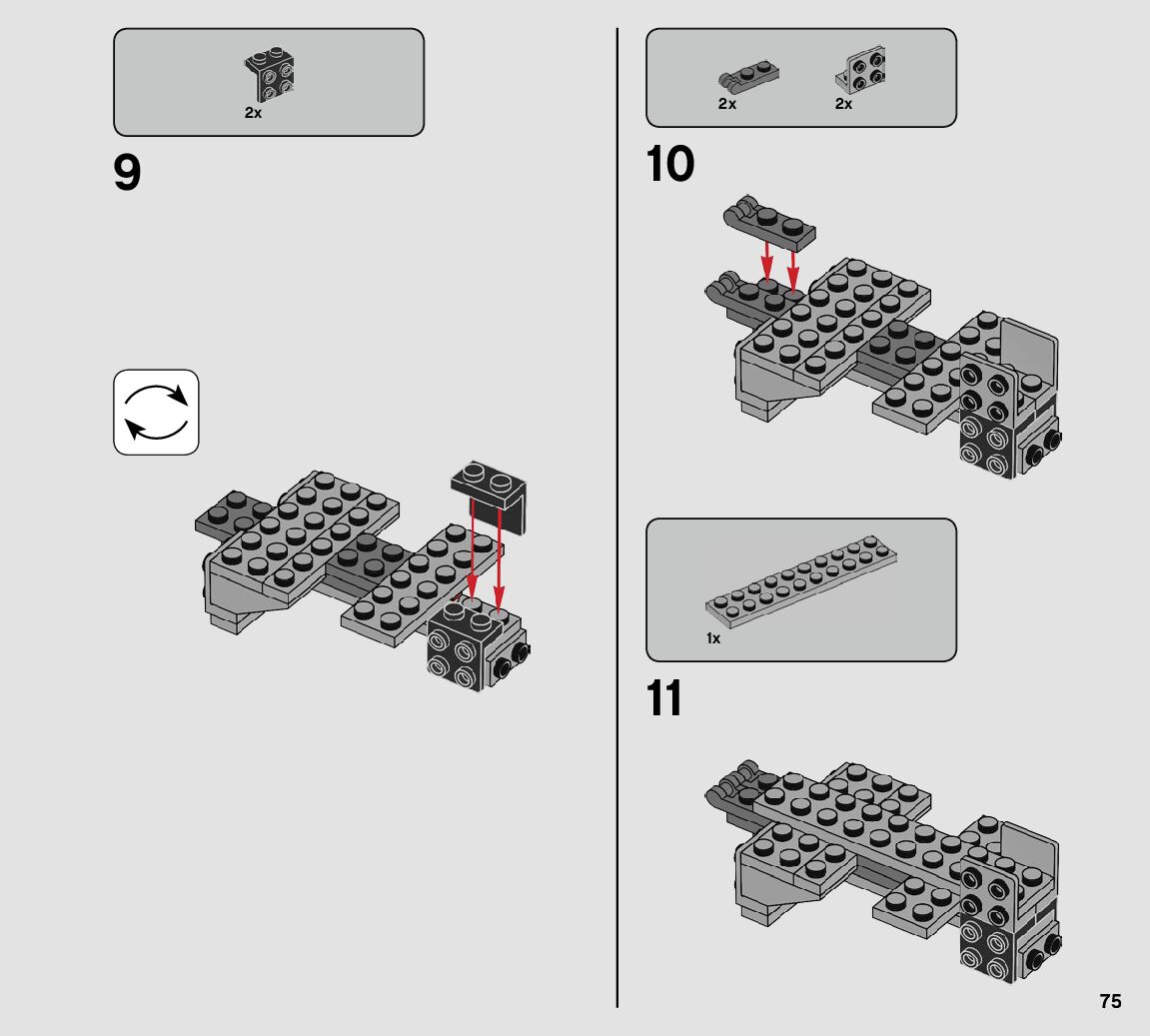 2x

9

2x 2x

10

1x

11

75