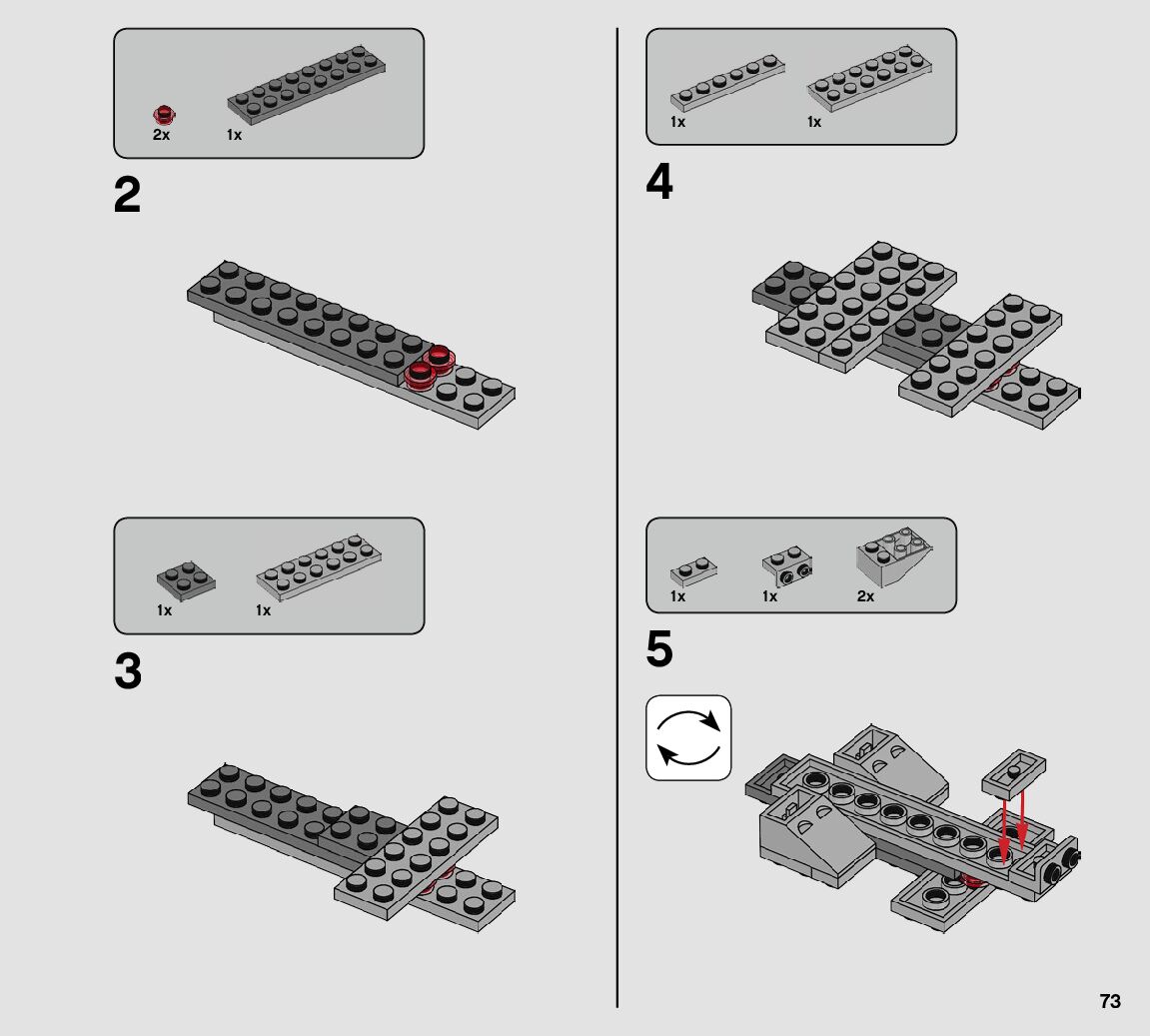 2x 1x

2

1x 1x

3

1x 1x

4

1x 1x 2x

5

73