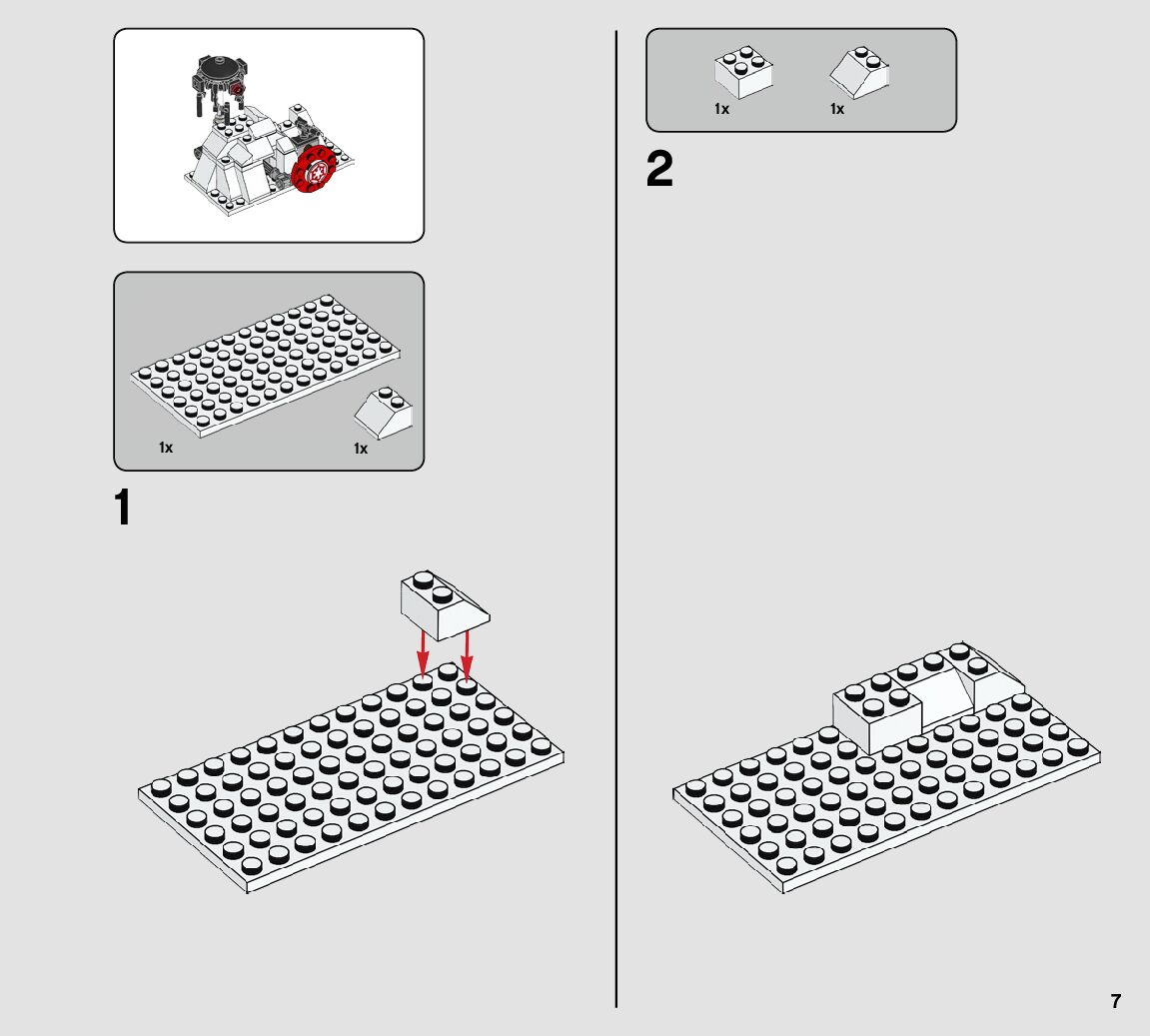 1x

1x

1

1x

1x

2

7