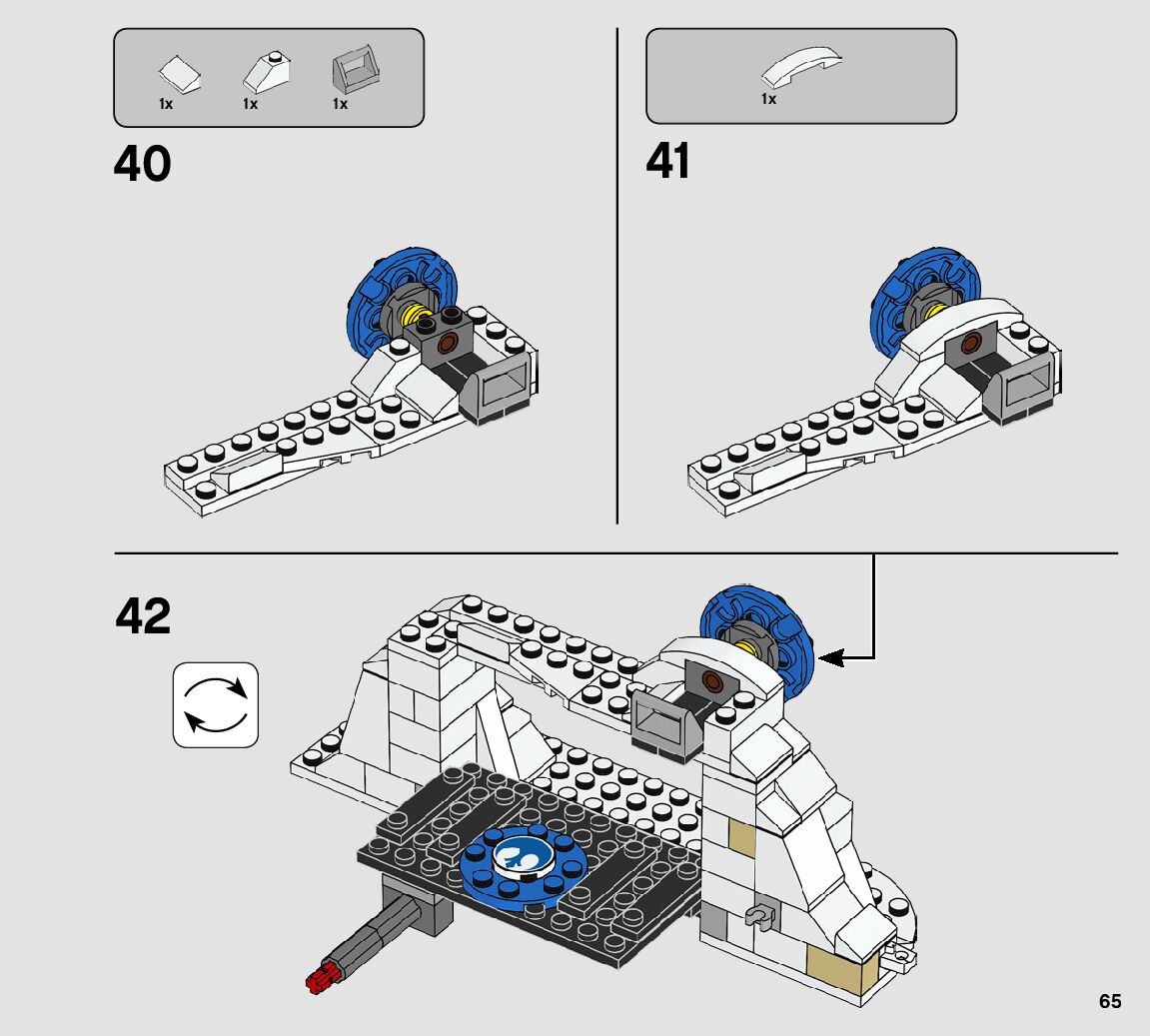 1x 1x 1x

40

1x

41

42

65