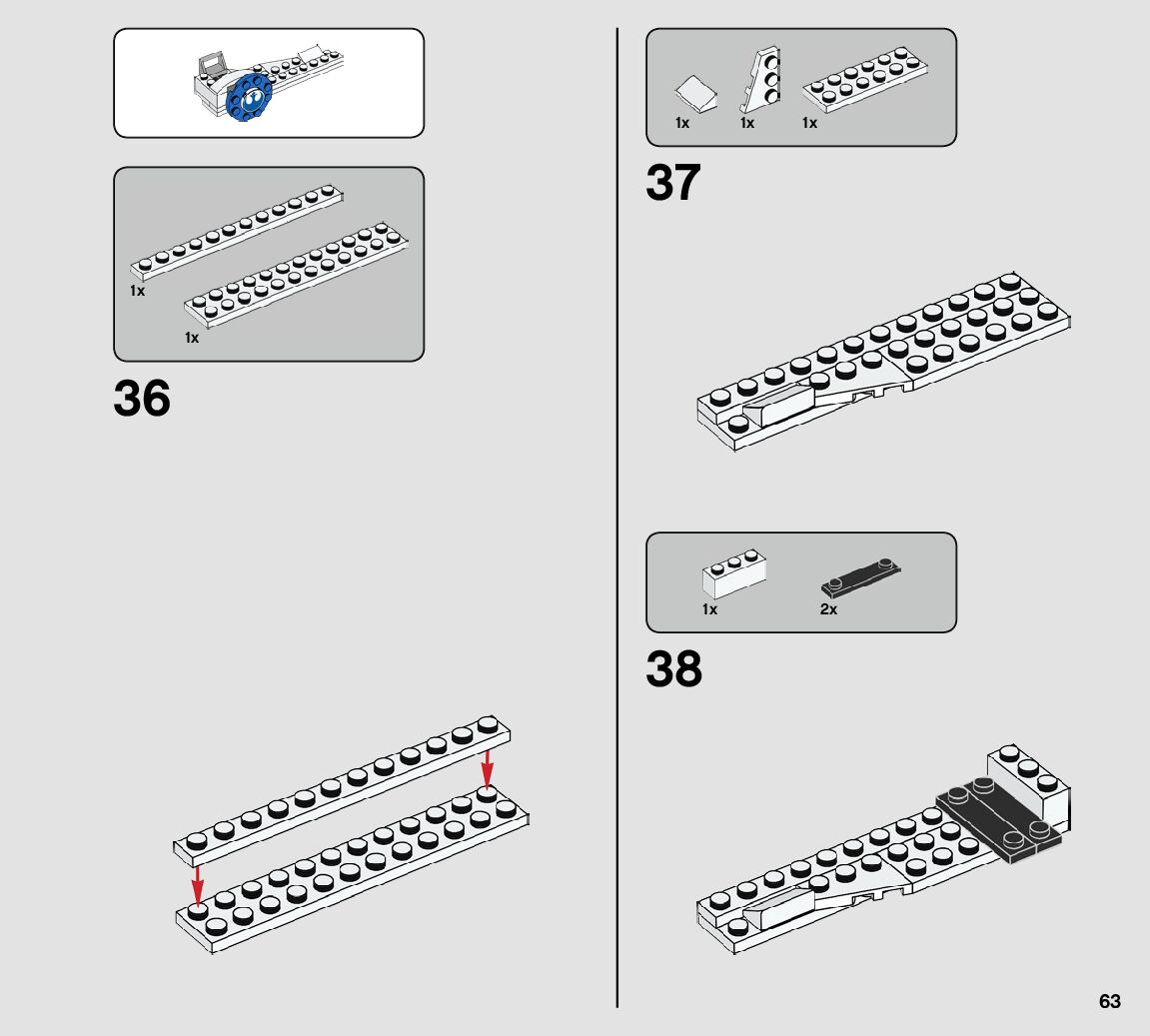 1x

1x

36

1x 1x 1x

37

1x 2x

38

63