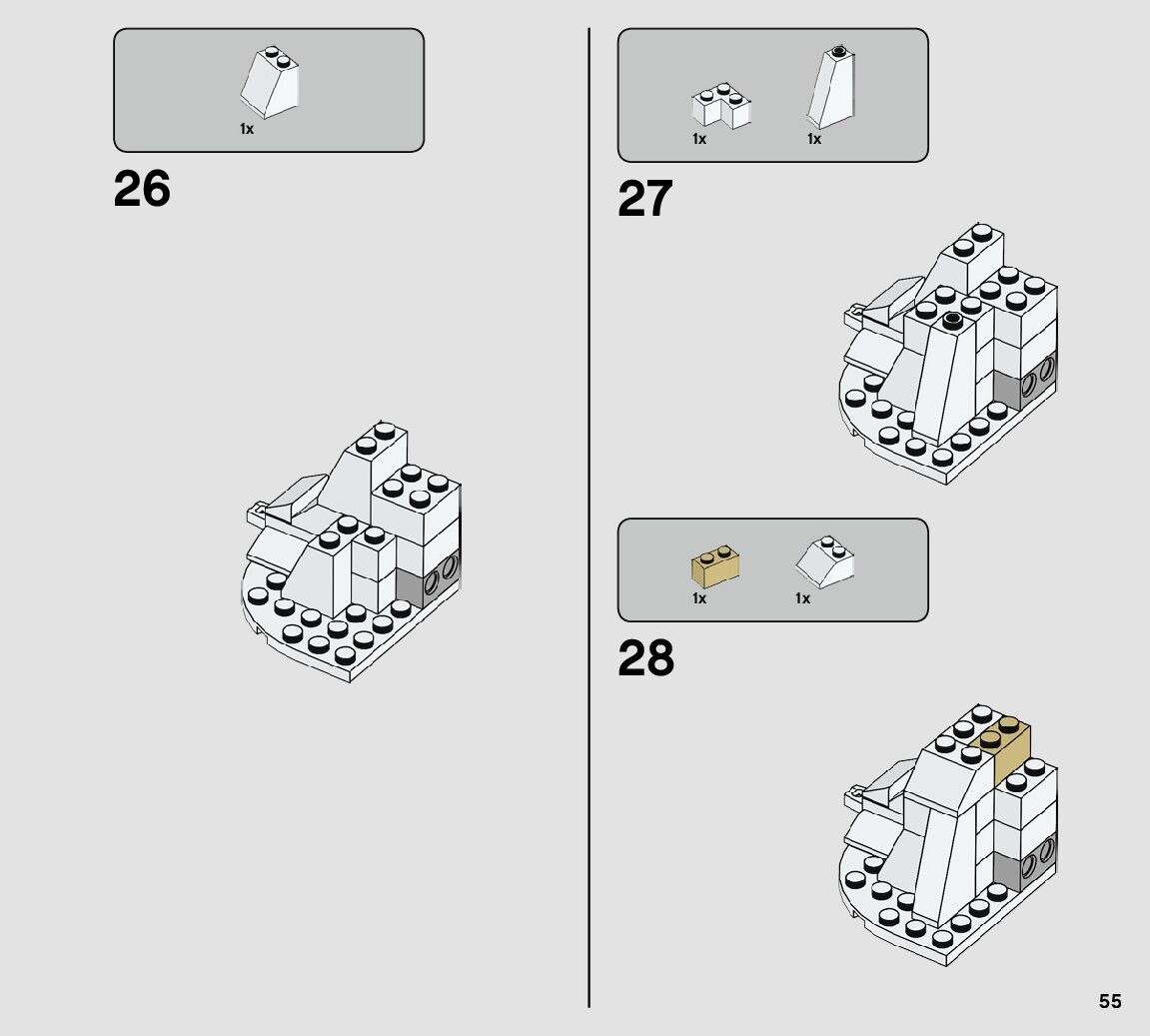 1x

26

1x 1x

27

1x 1x

28

55