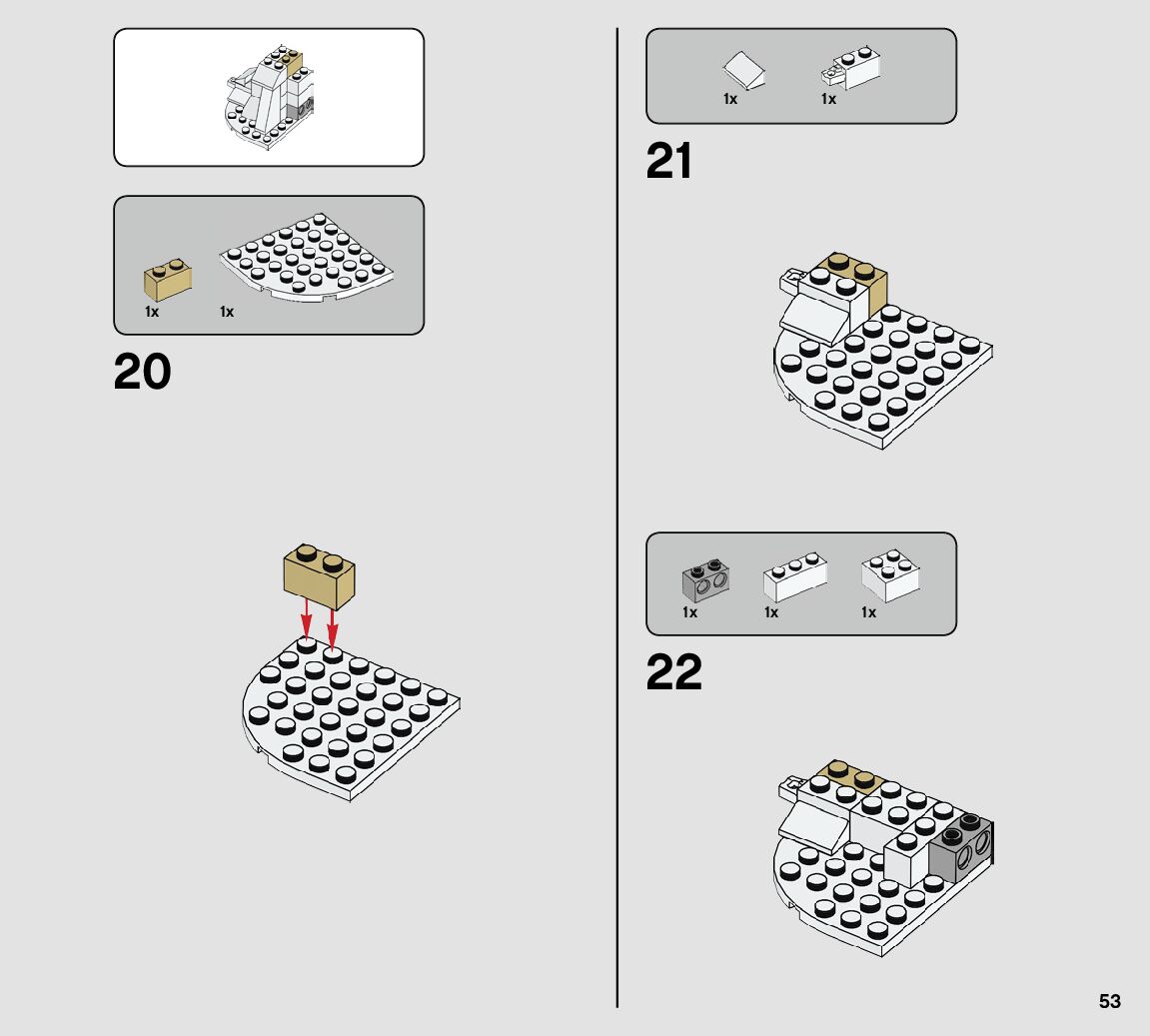 1x 1x

20

1x 1x

21

1x 1x 1x

22

53