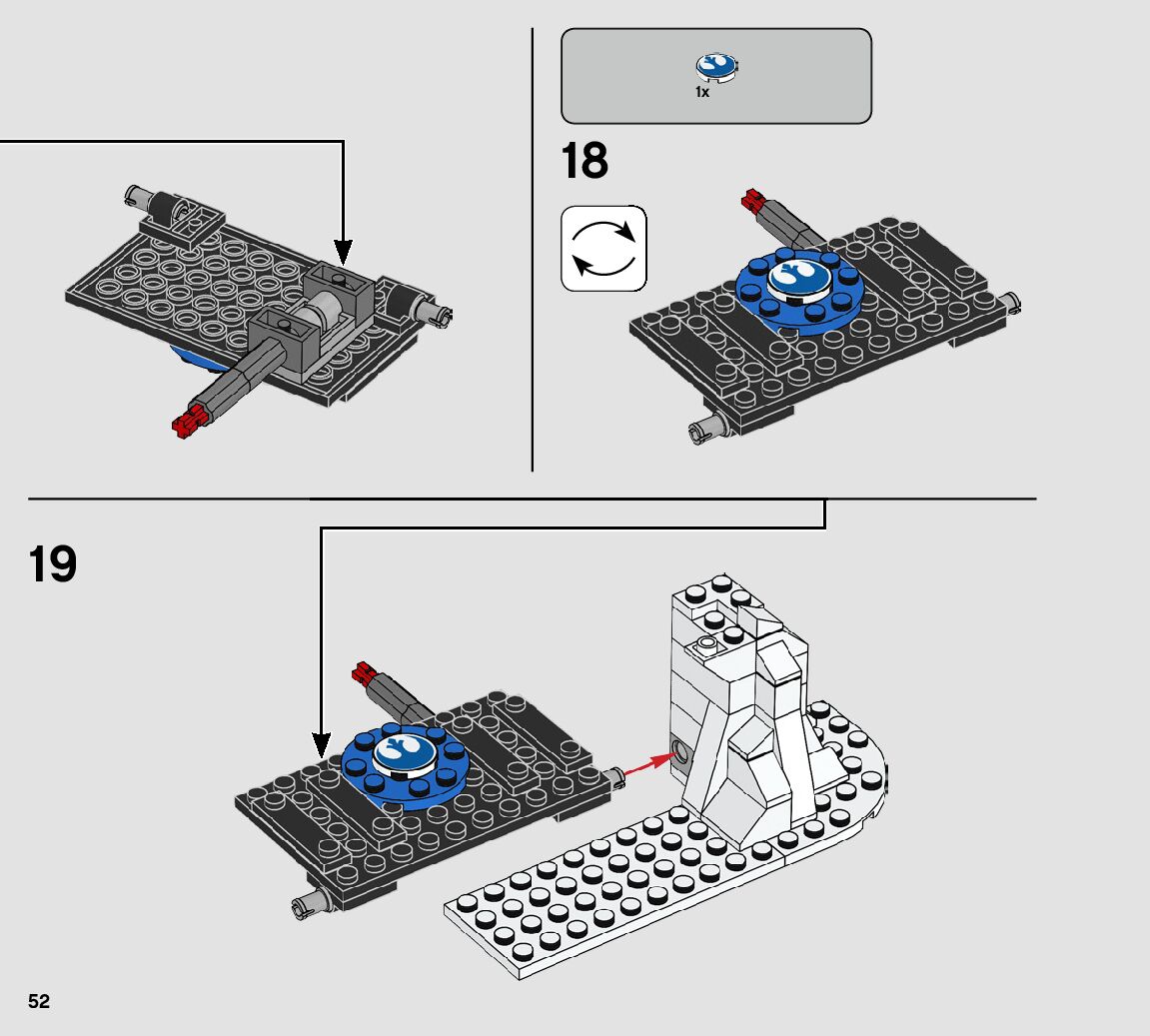 1x

18

19

52