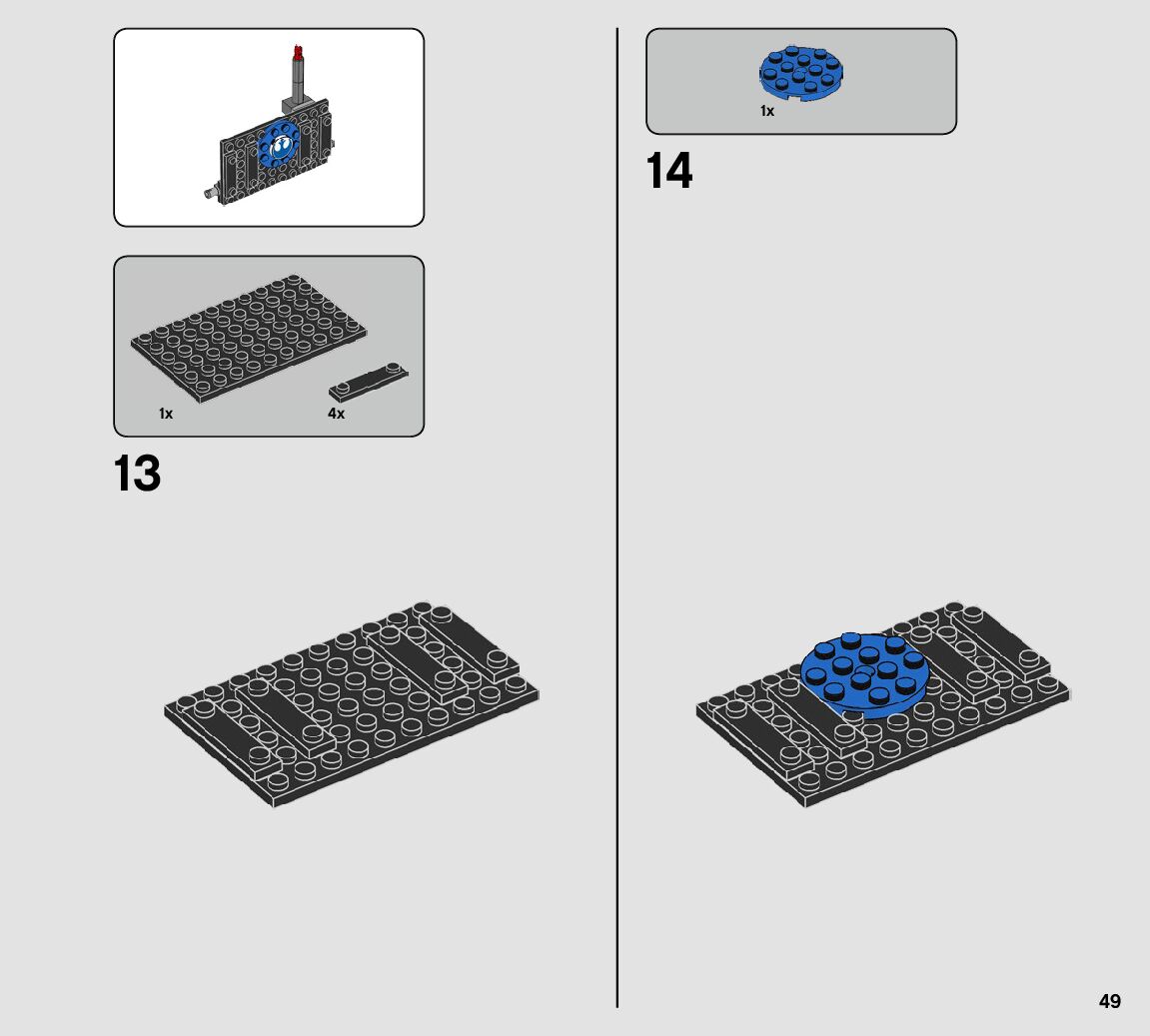 1x

4x

13

1x

14

49