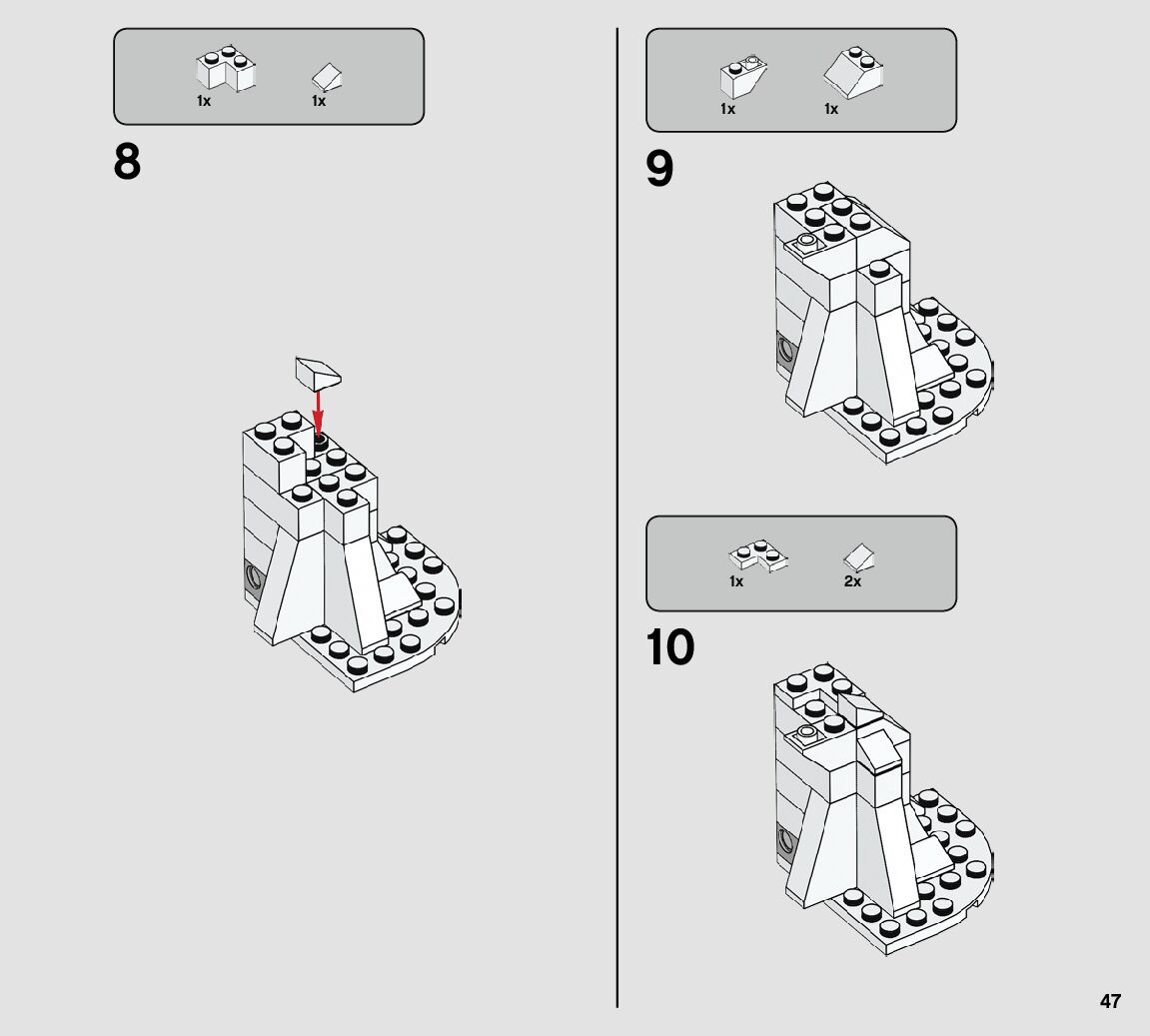 1x 1x

8

1x 1x

9

1x 2x

10

47