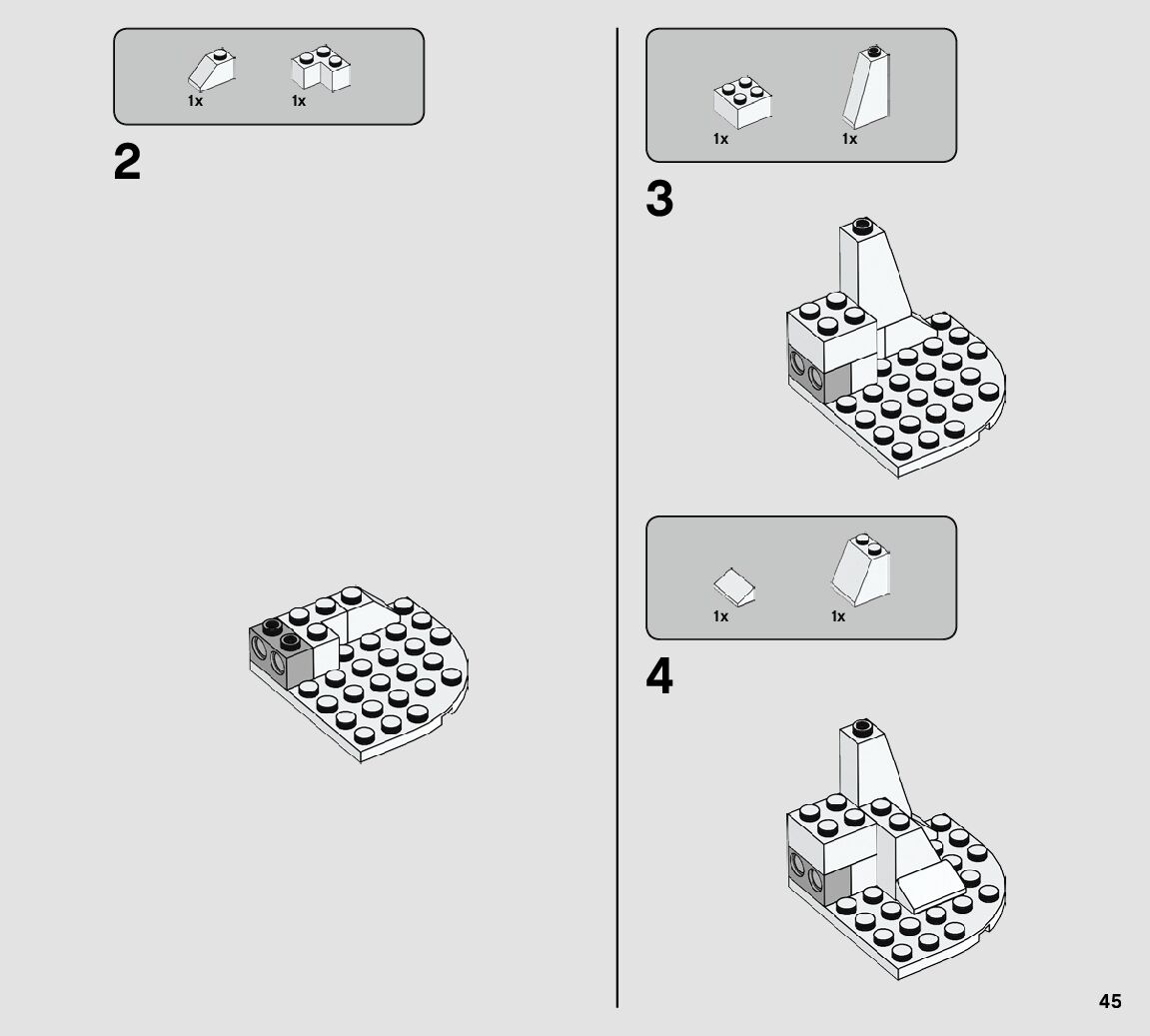 1x 1x

2

1x 1x

3

1x 1x

4

45