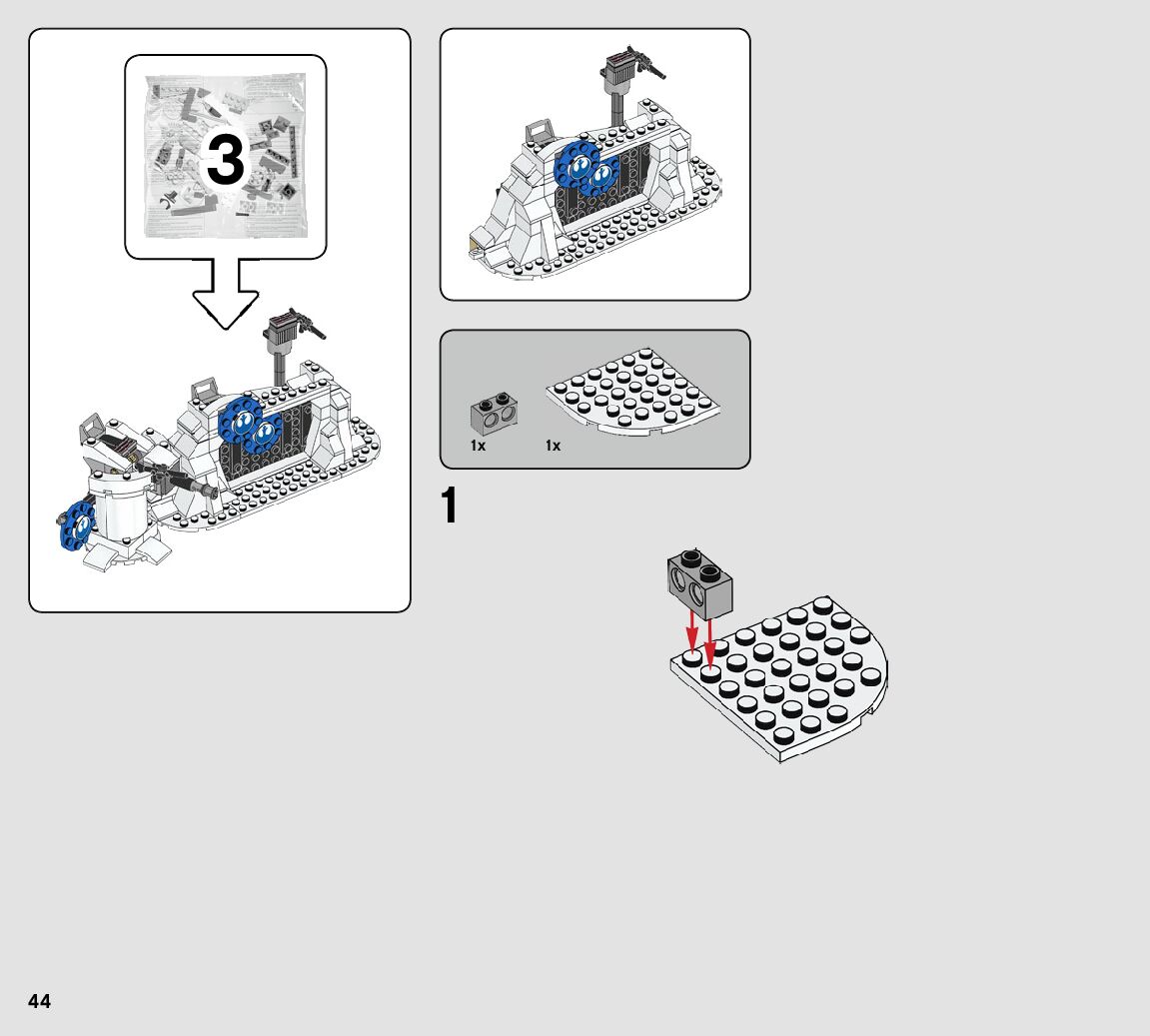 3

1x

1x

1

44