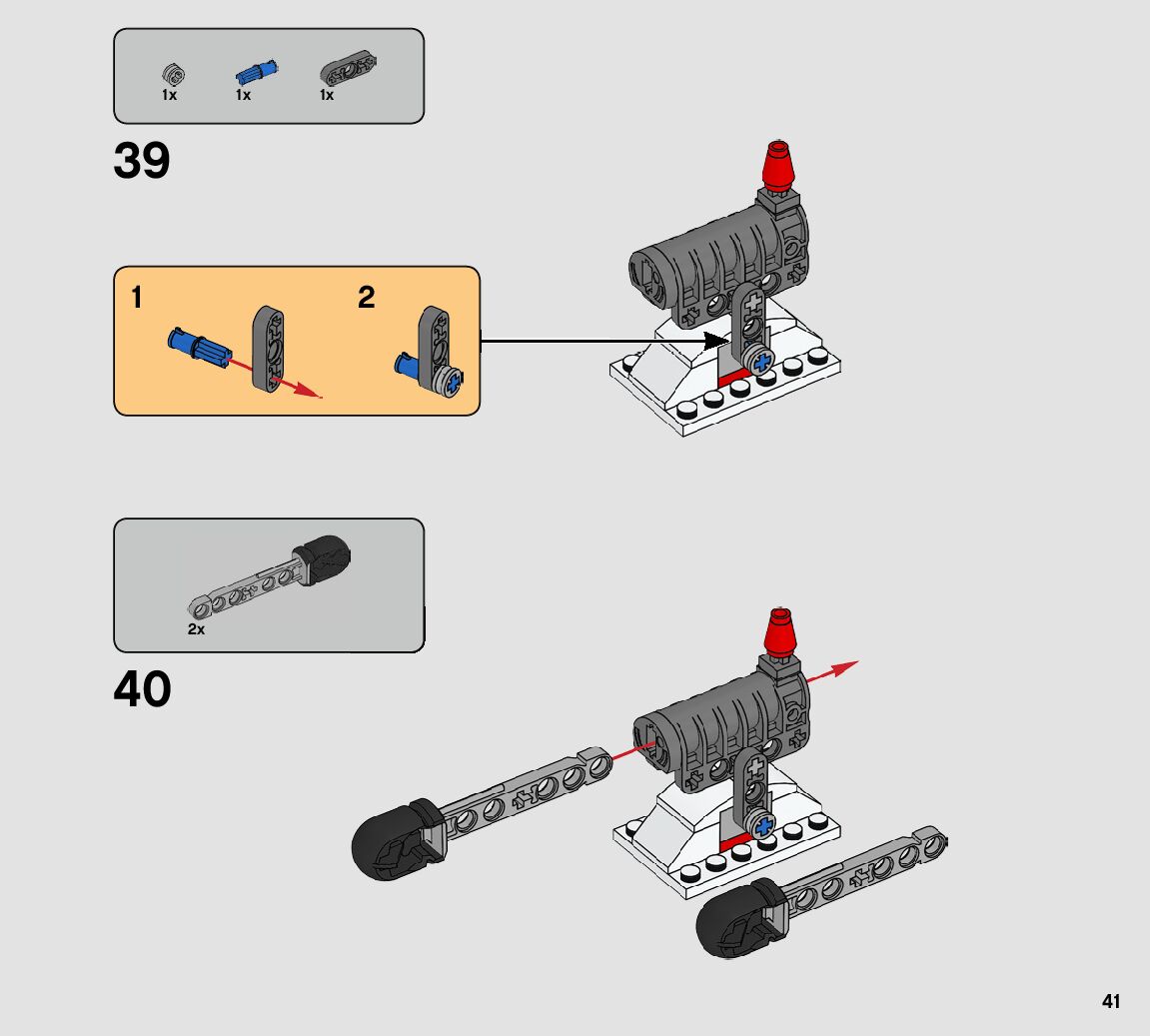 1x 1x 1x

39

1

2

2x

40

41