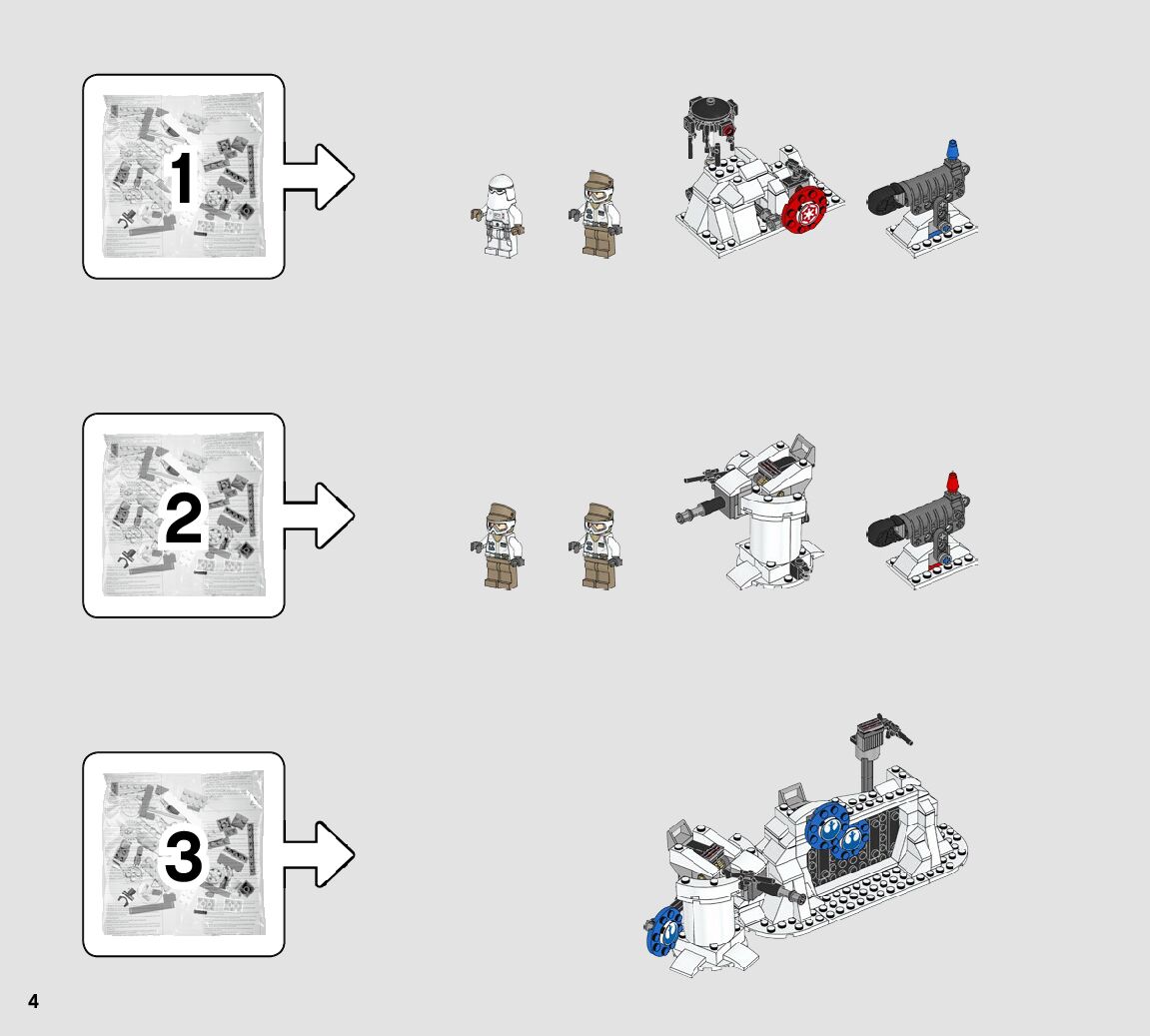 1

2

3

4