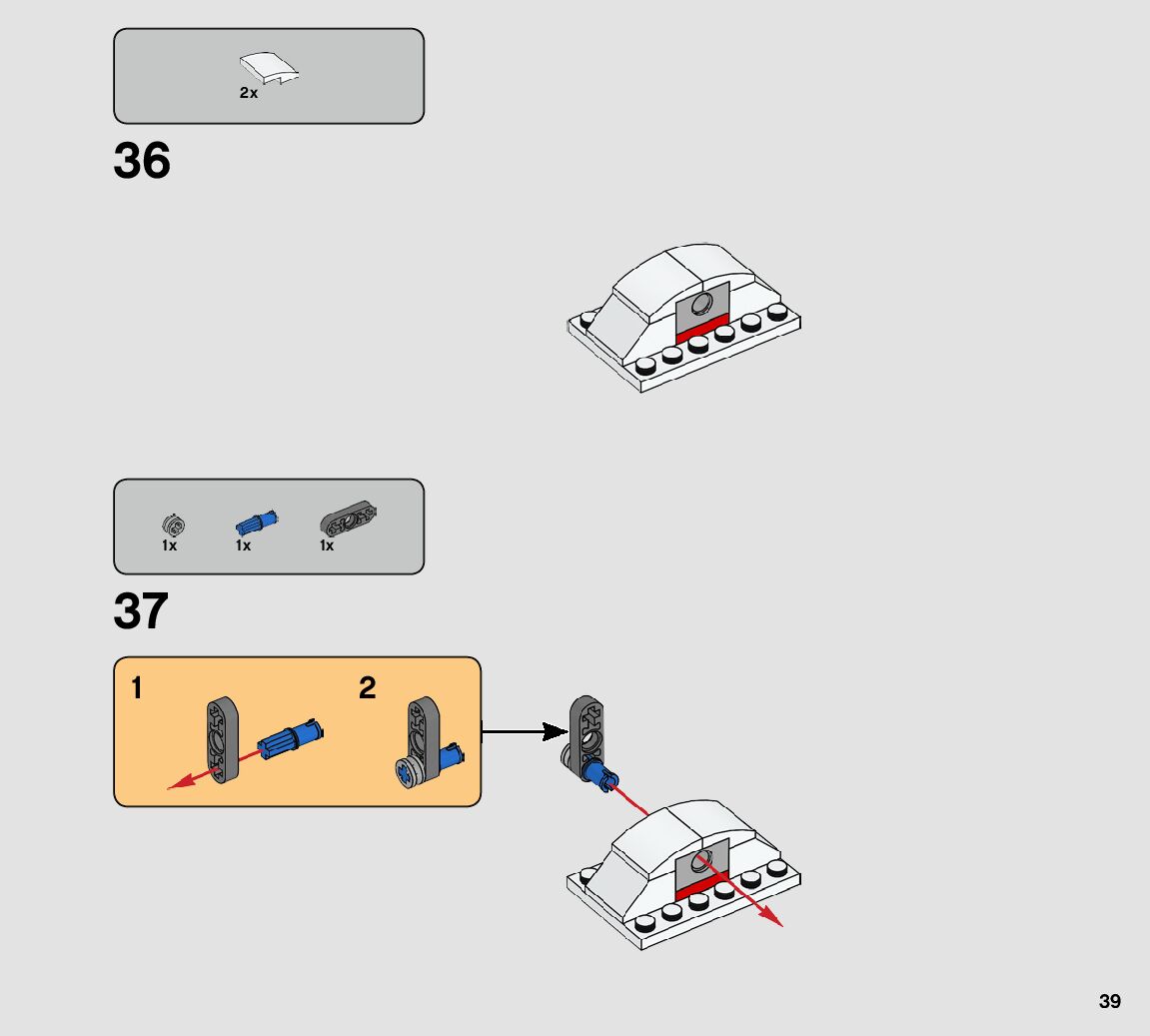 2x

36

1x 1x 1x

37

1

2

39