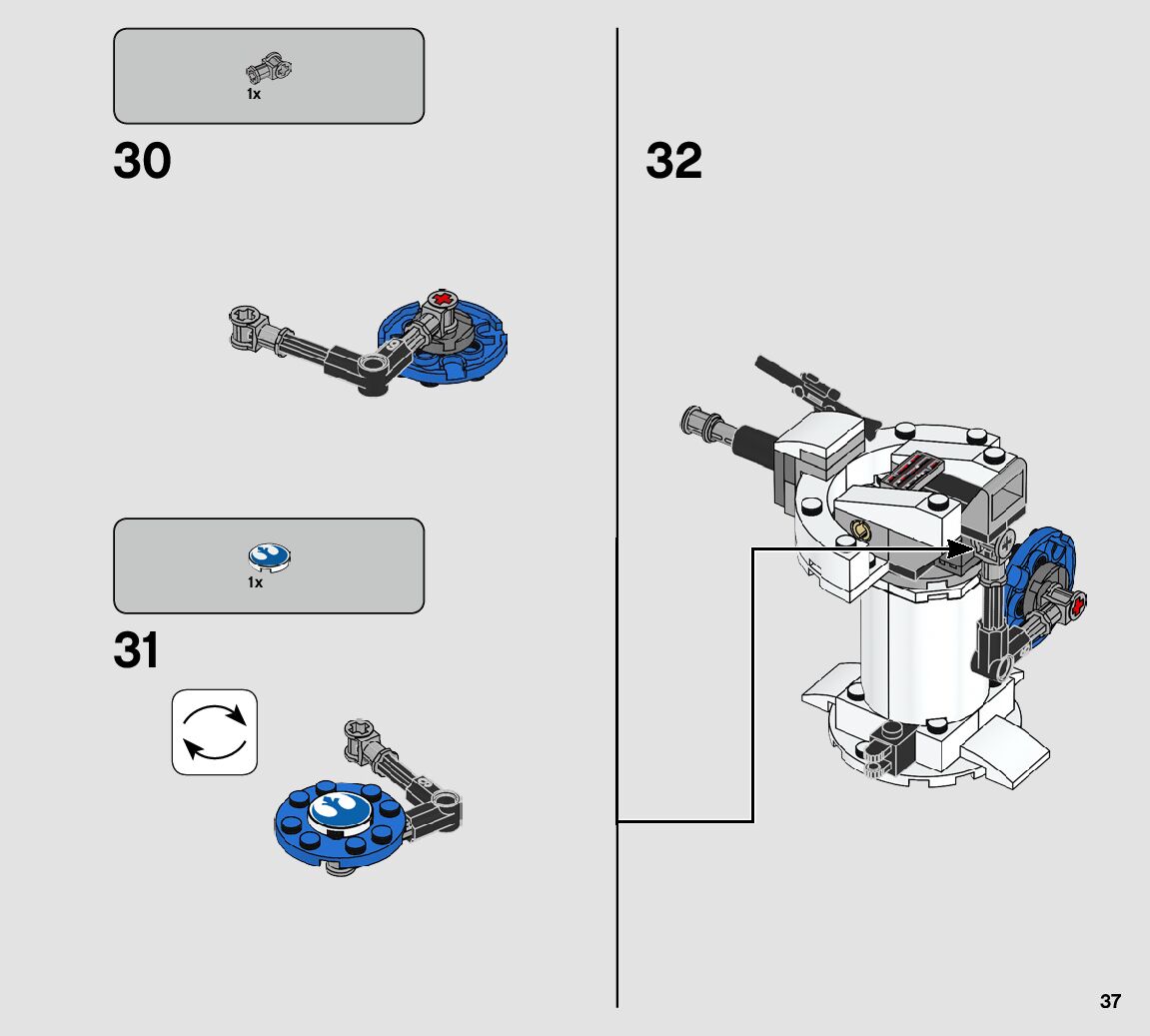 1x

30

1x

31

32

37