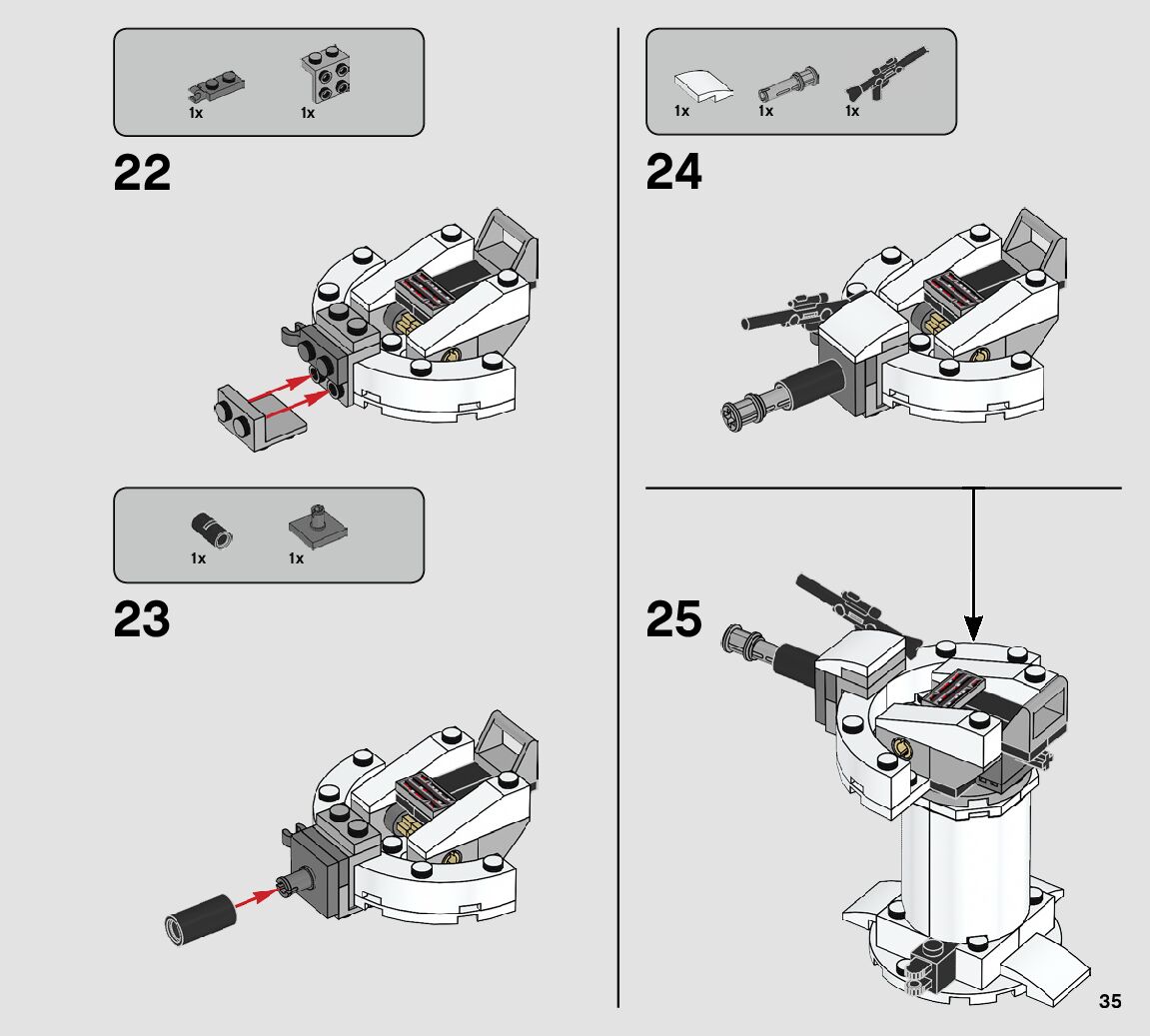 1x 1x

22

1x 1x

23

1x 1x 1x

24

25

35