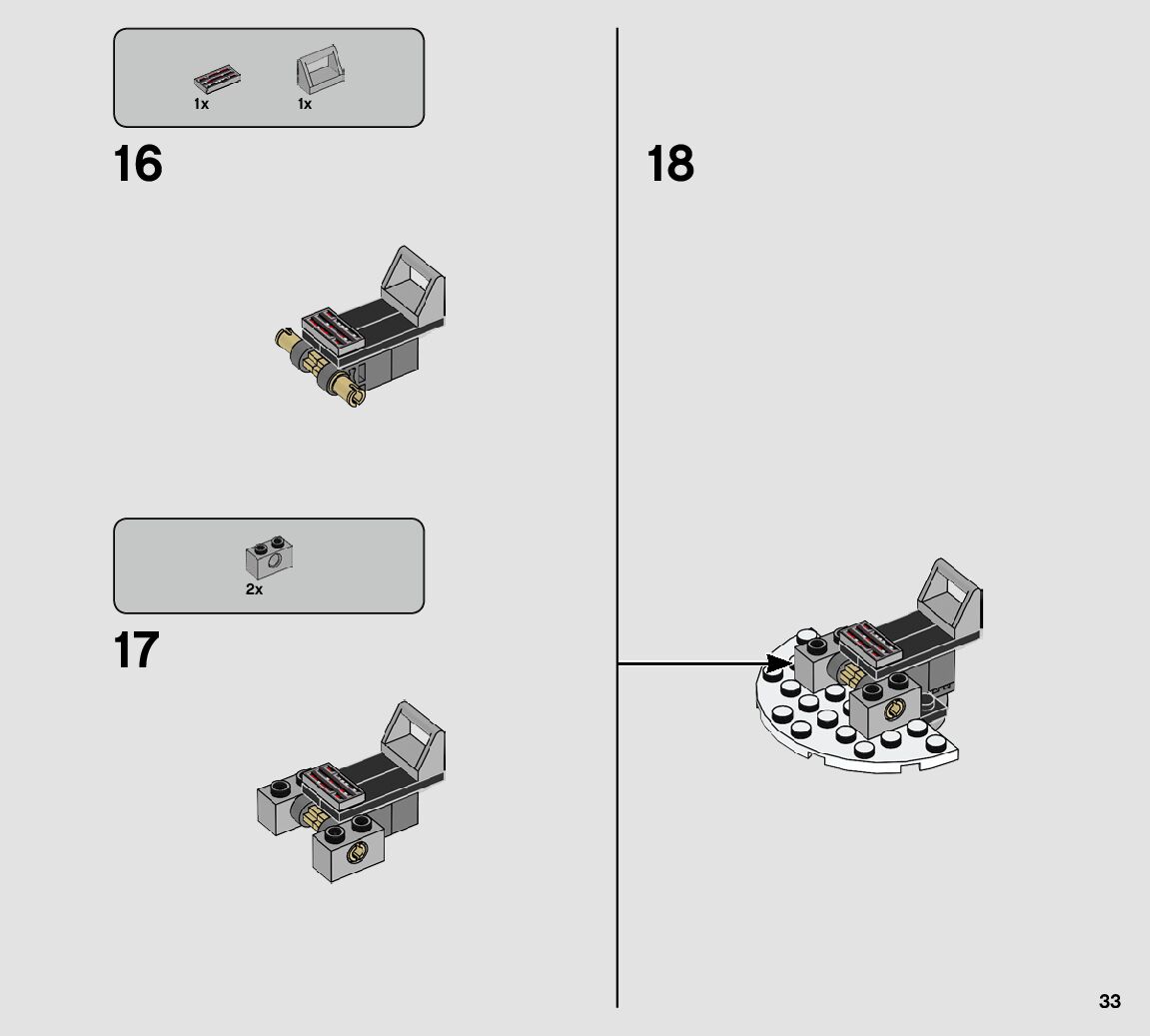 1x 1x

16

2x

17

18

33