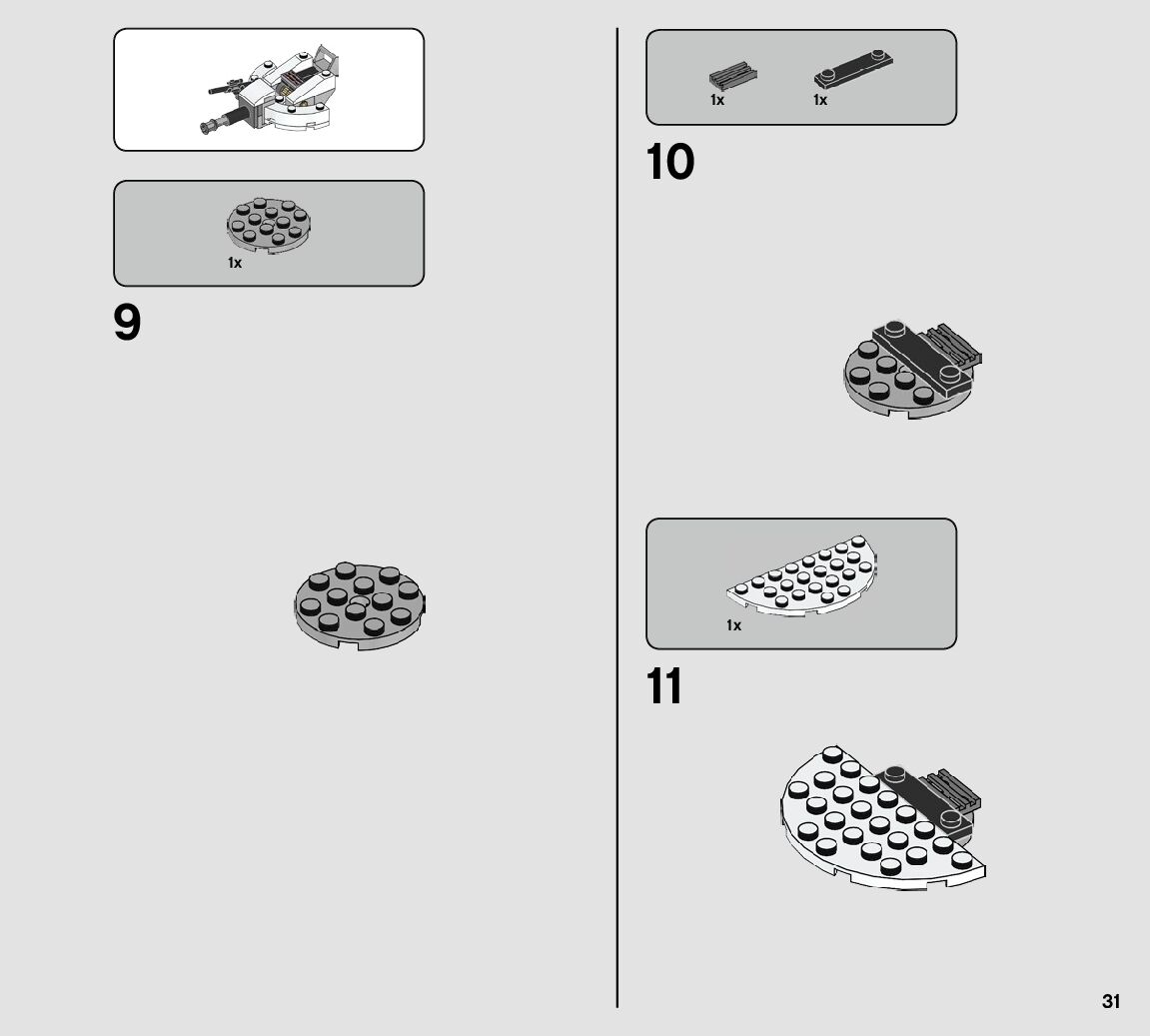 1x

9

1x 1x

10

1x

11

31