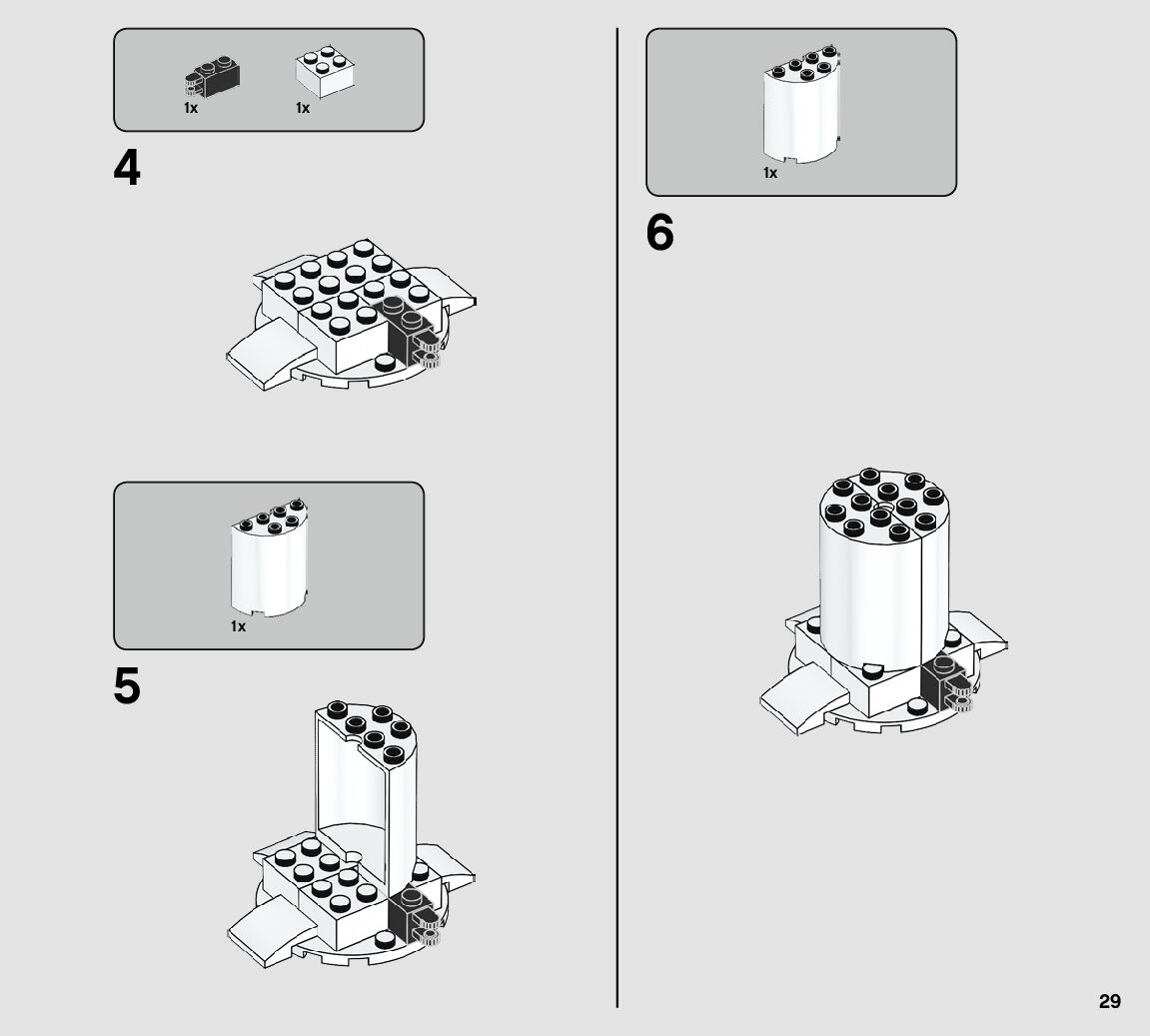 1x 1x

4

1x

5

1x

6

29