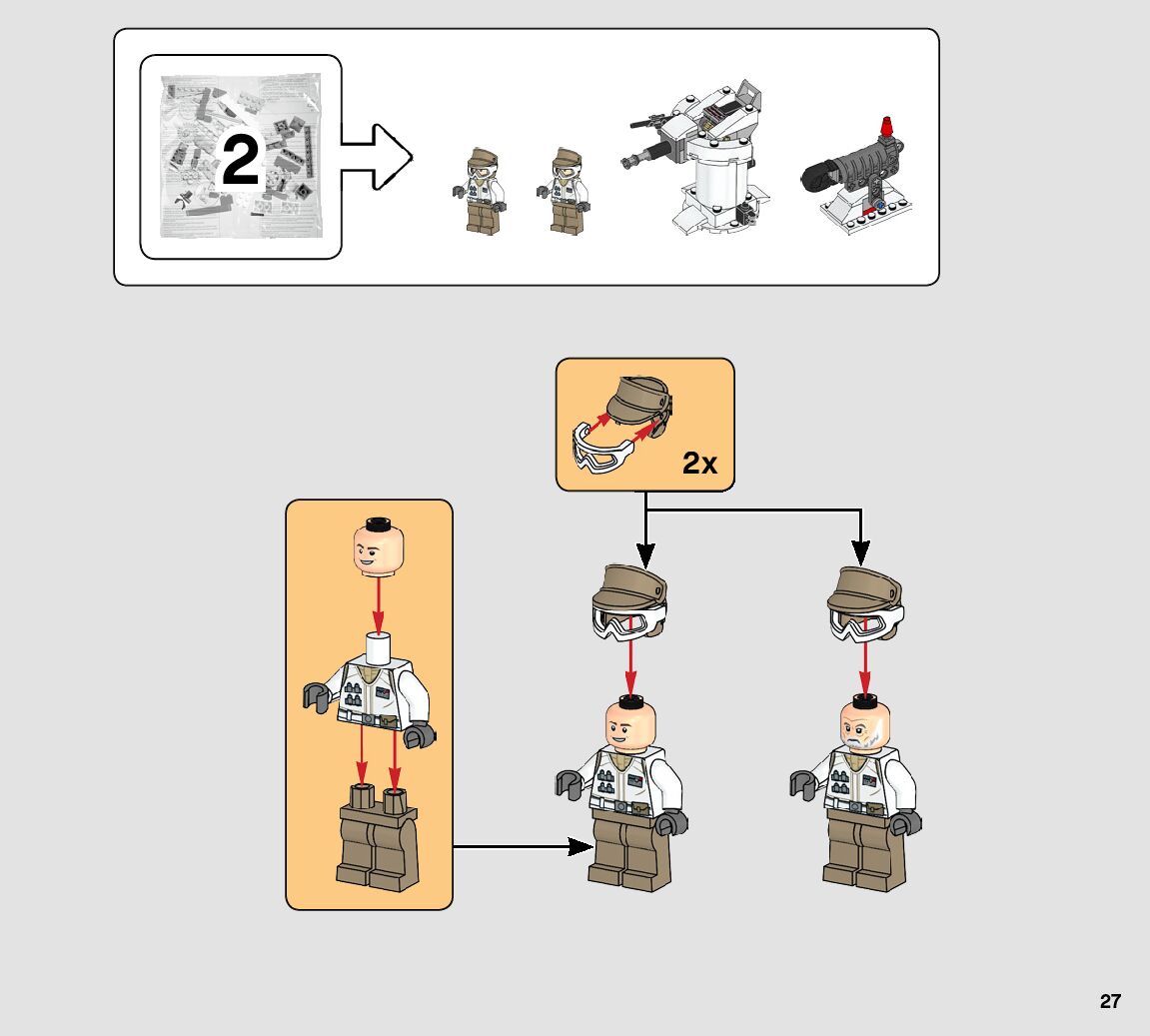 2

2x

27