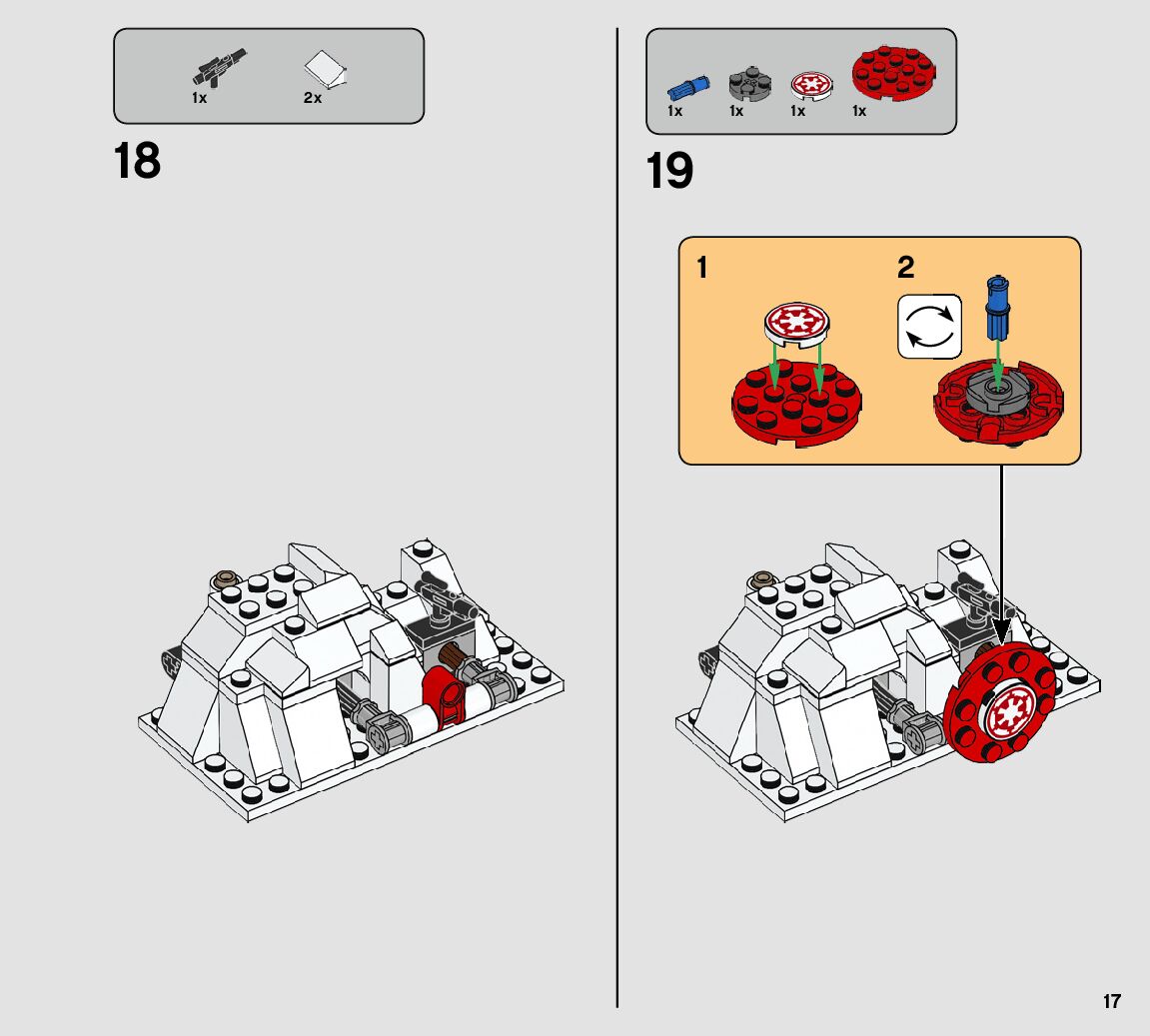 1x 2x

18

1x 1x 1x 1x

19

1

2

17