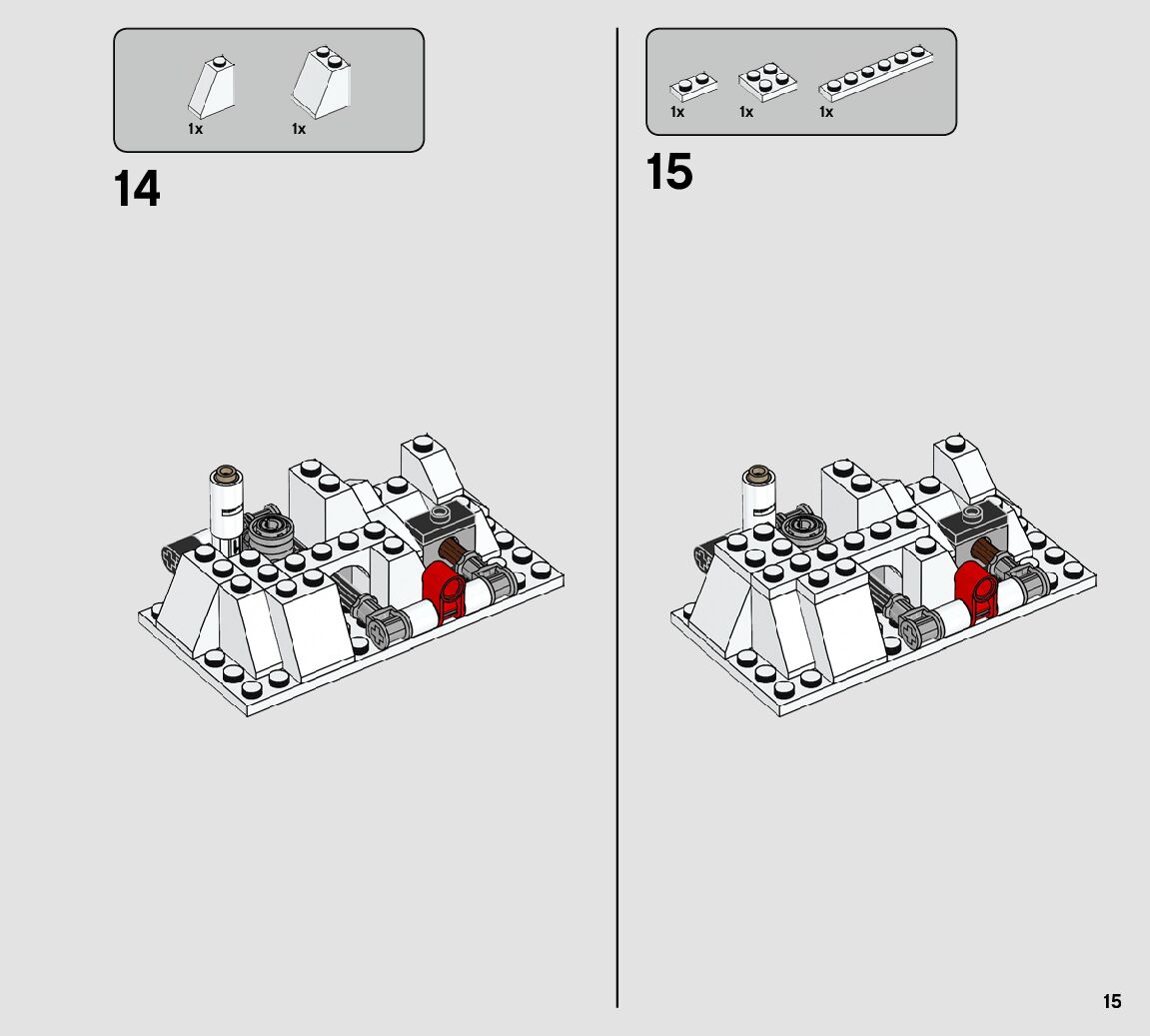 1x 1x

14

1x 1x 1x

15

15