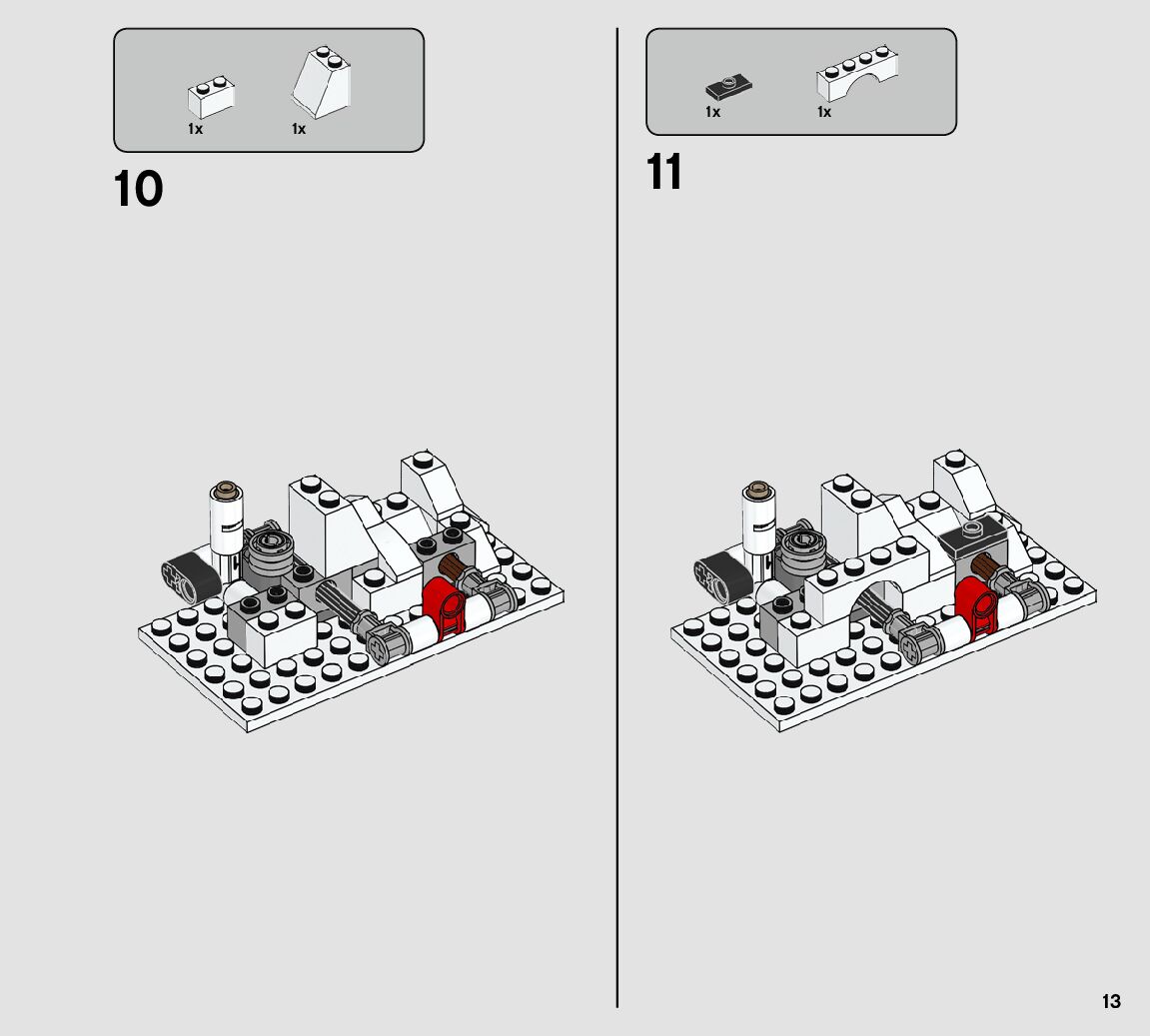 1x 1x

10

1x 1x

11

13