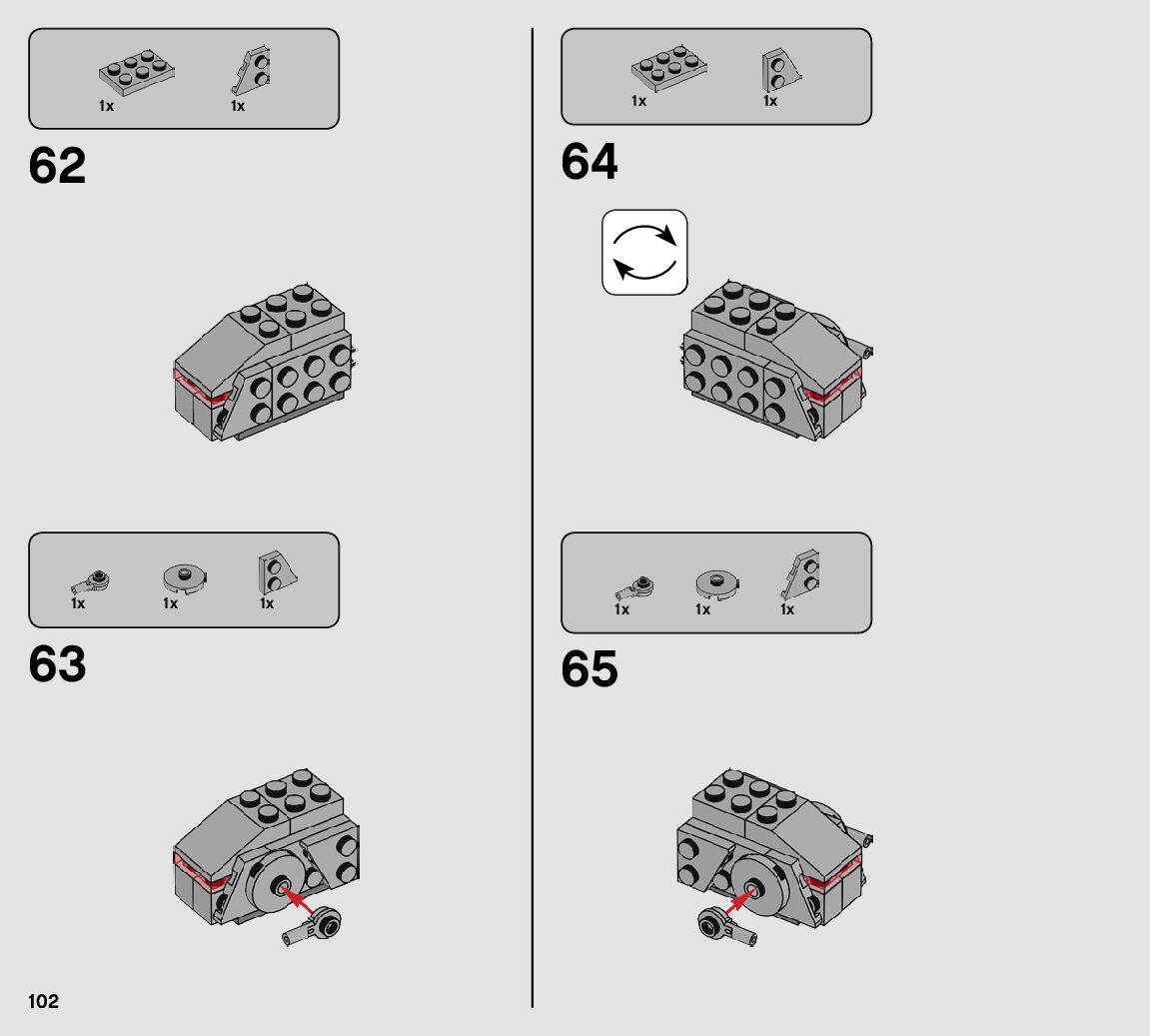 1x 1x

62

1x 1x 1x

63

102

1x 1x

64

1x 1x 1x

65