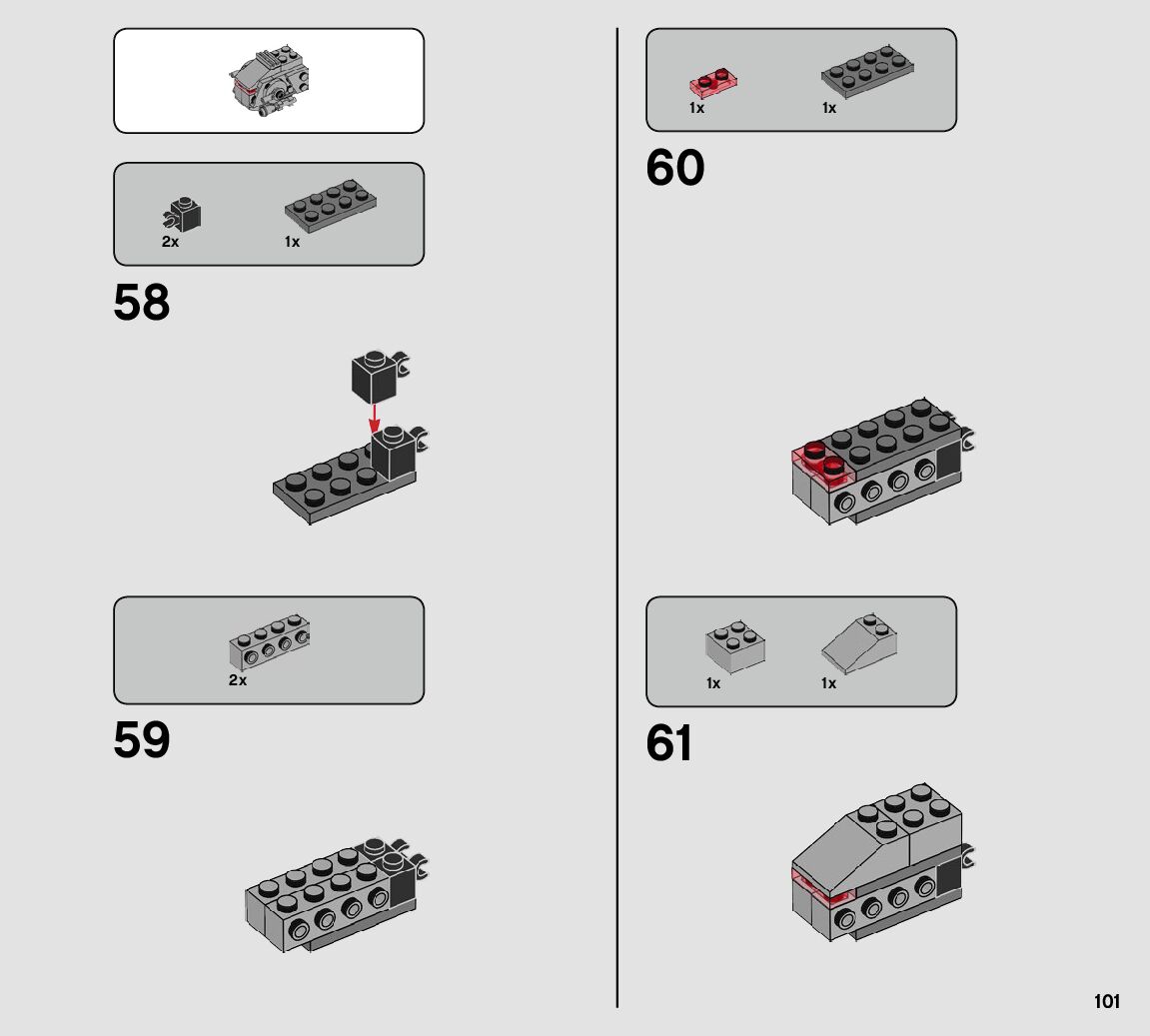 2x
1x

58

2x

59

1x
1x

60

1x
1x

61

101