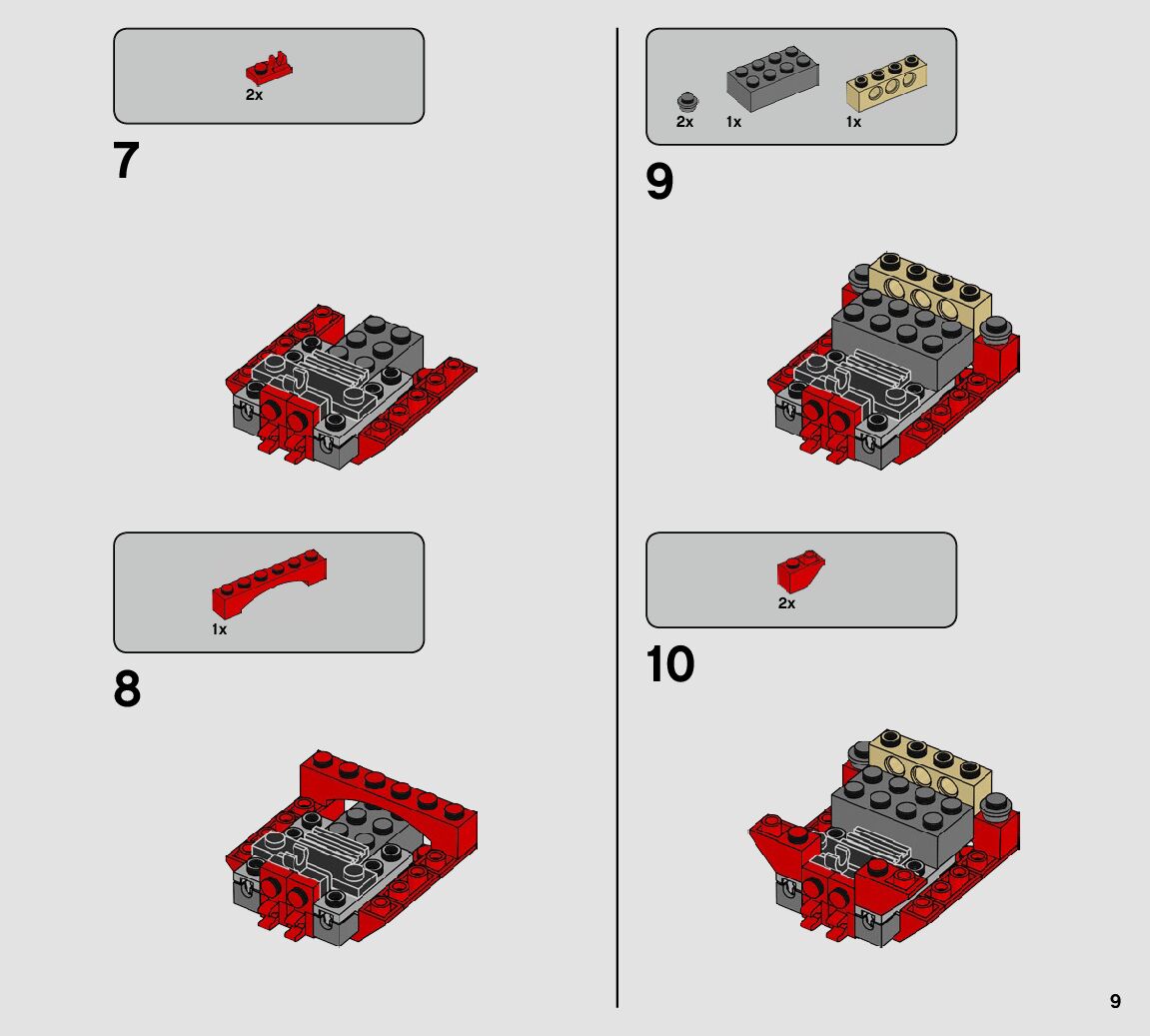 2x

7

1x

8

2x 1x 1x

9

2x

10

9