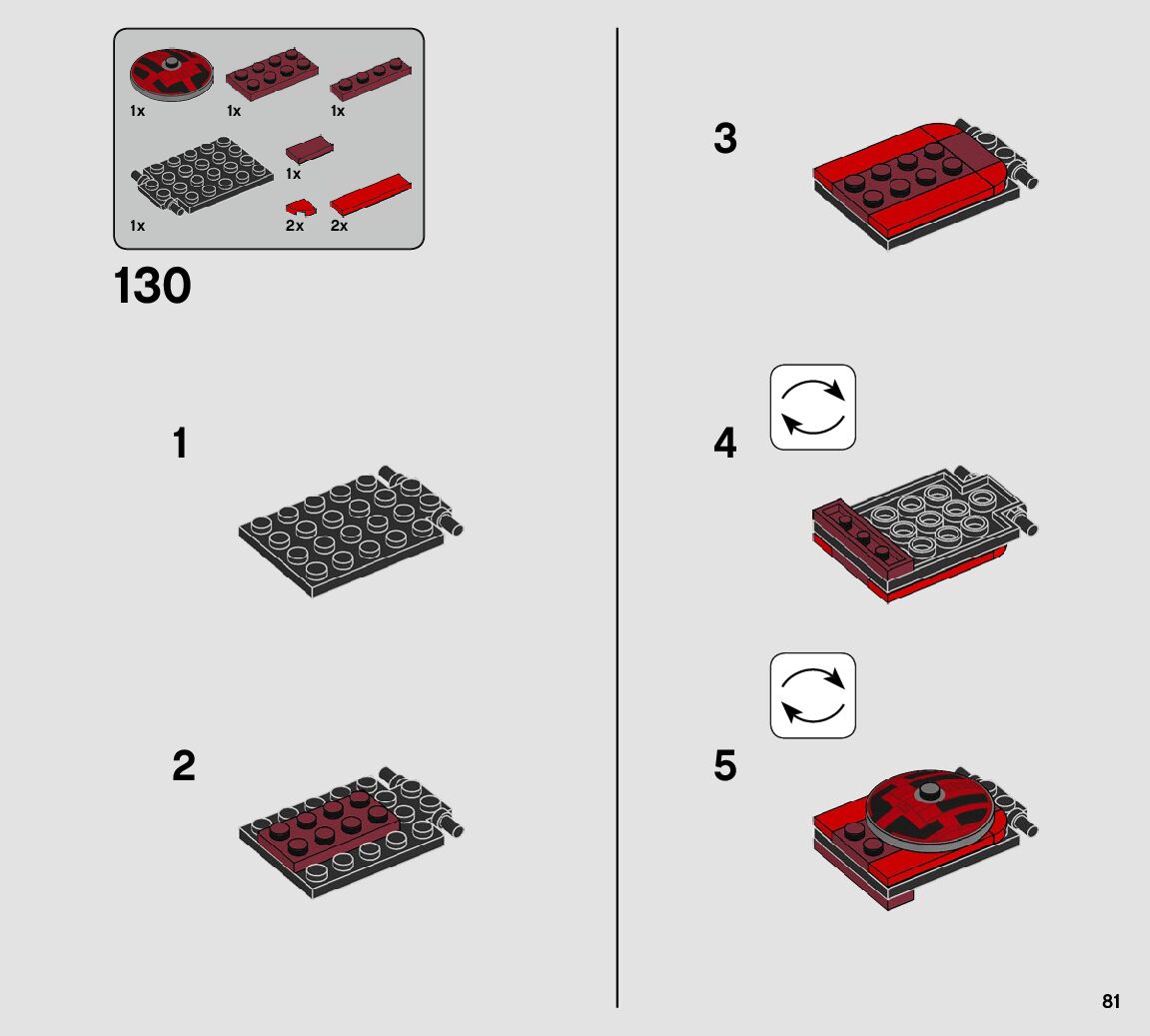 1x 1x 1x

1x

1x 2x 2x

130

1

2

3

4

5

81