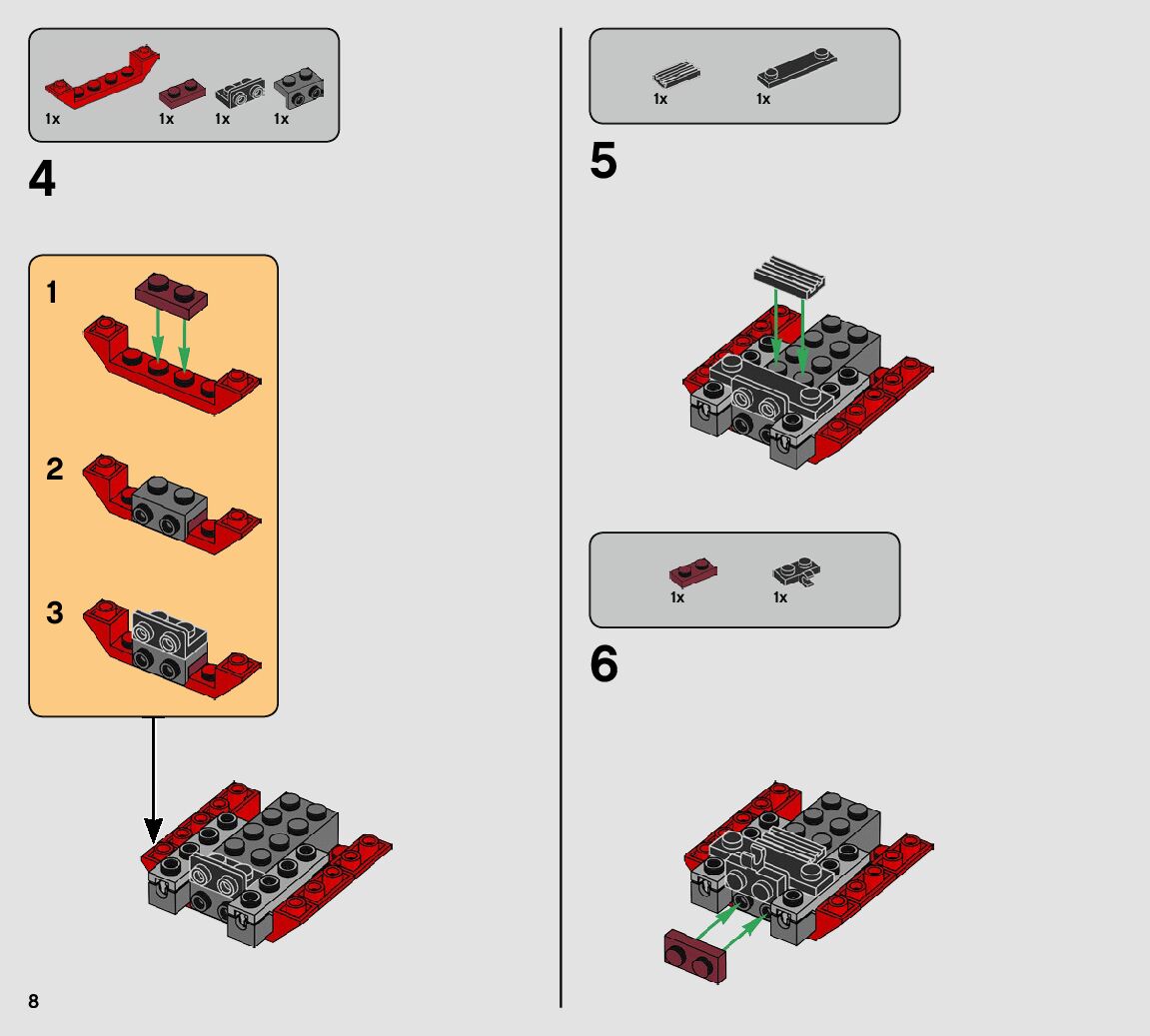 1x 1x 1x 1x

4

1

2

3

8

1x 1x

5

1x 1x

6