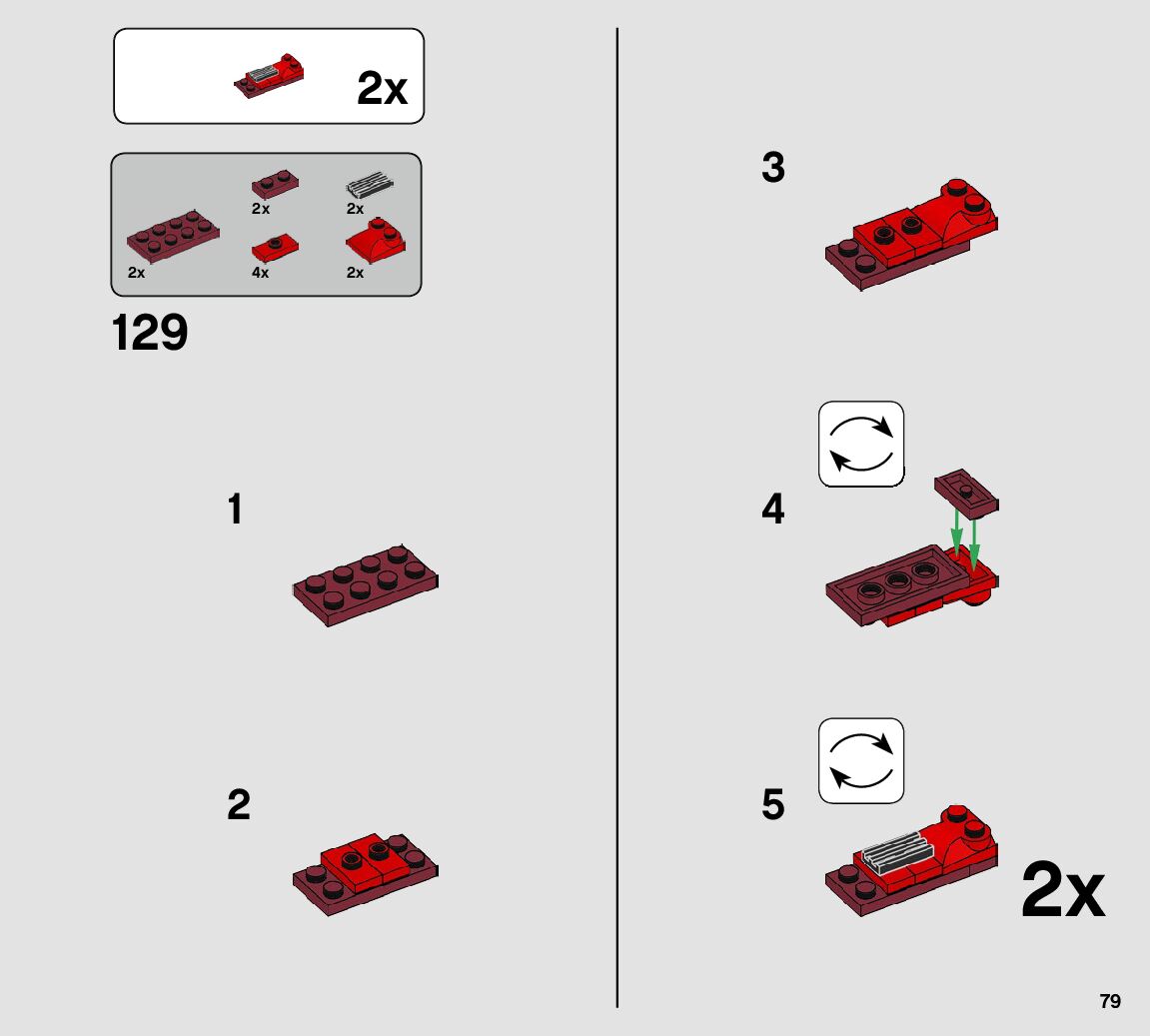 2x

2x
2x
2x
4x
2x

129

1

2

3

4

5

2x

79