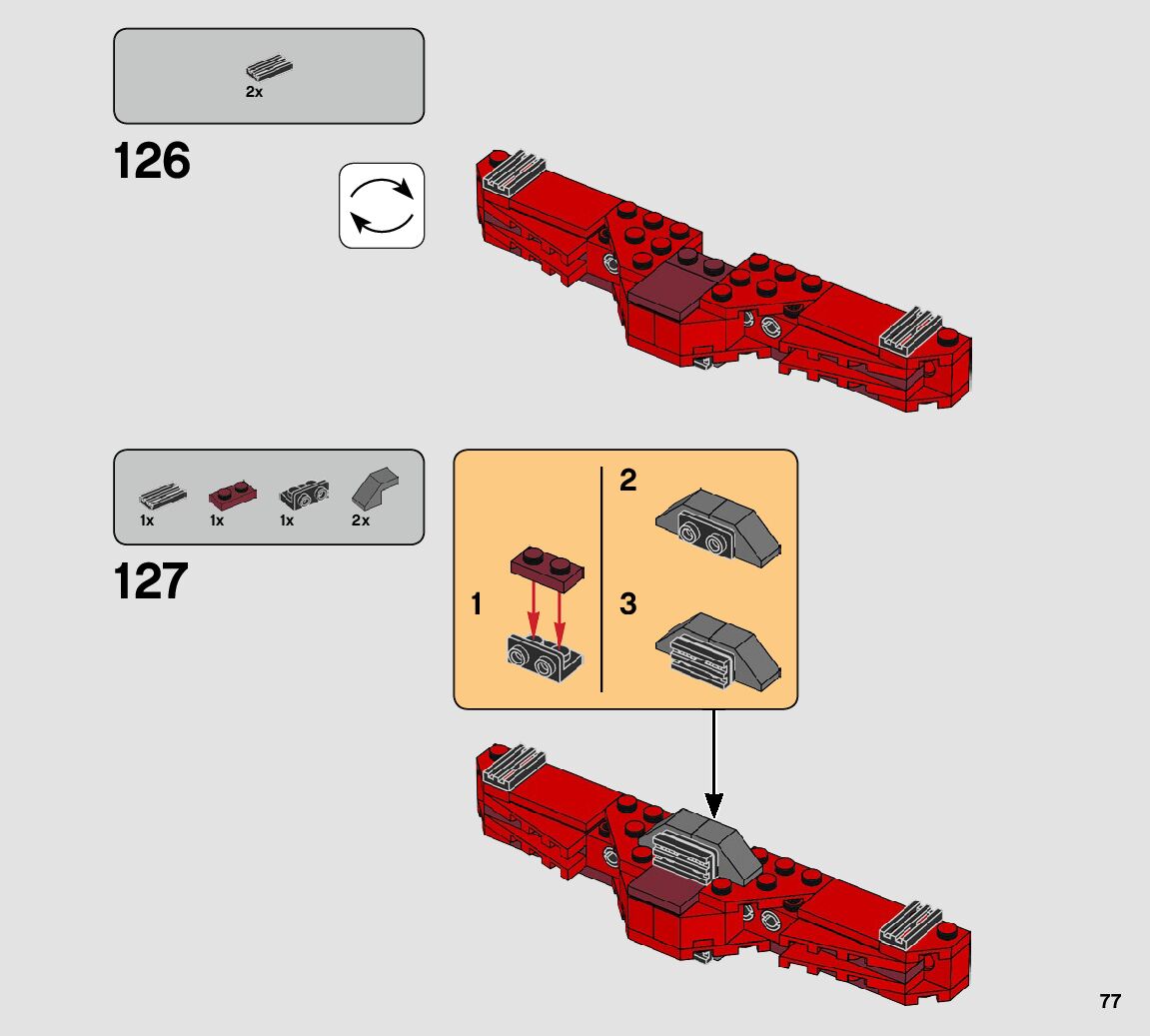 2x

126

1x 1x 1x 2x

127

1

2

3

77