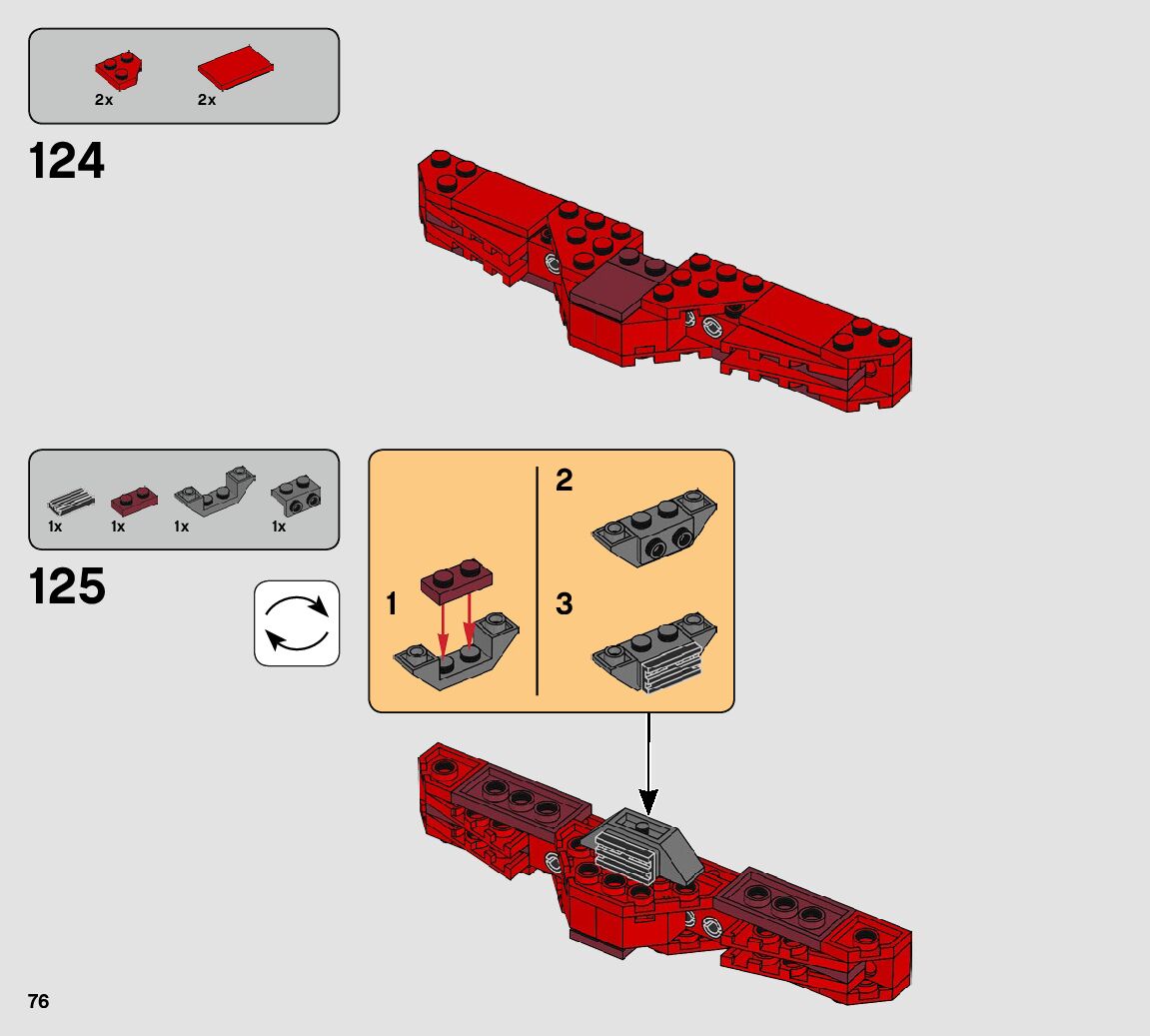 2x 2x

124

1x 1x 1x 1x

125

1

2

3

76