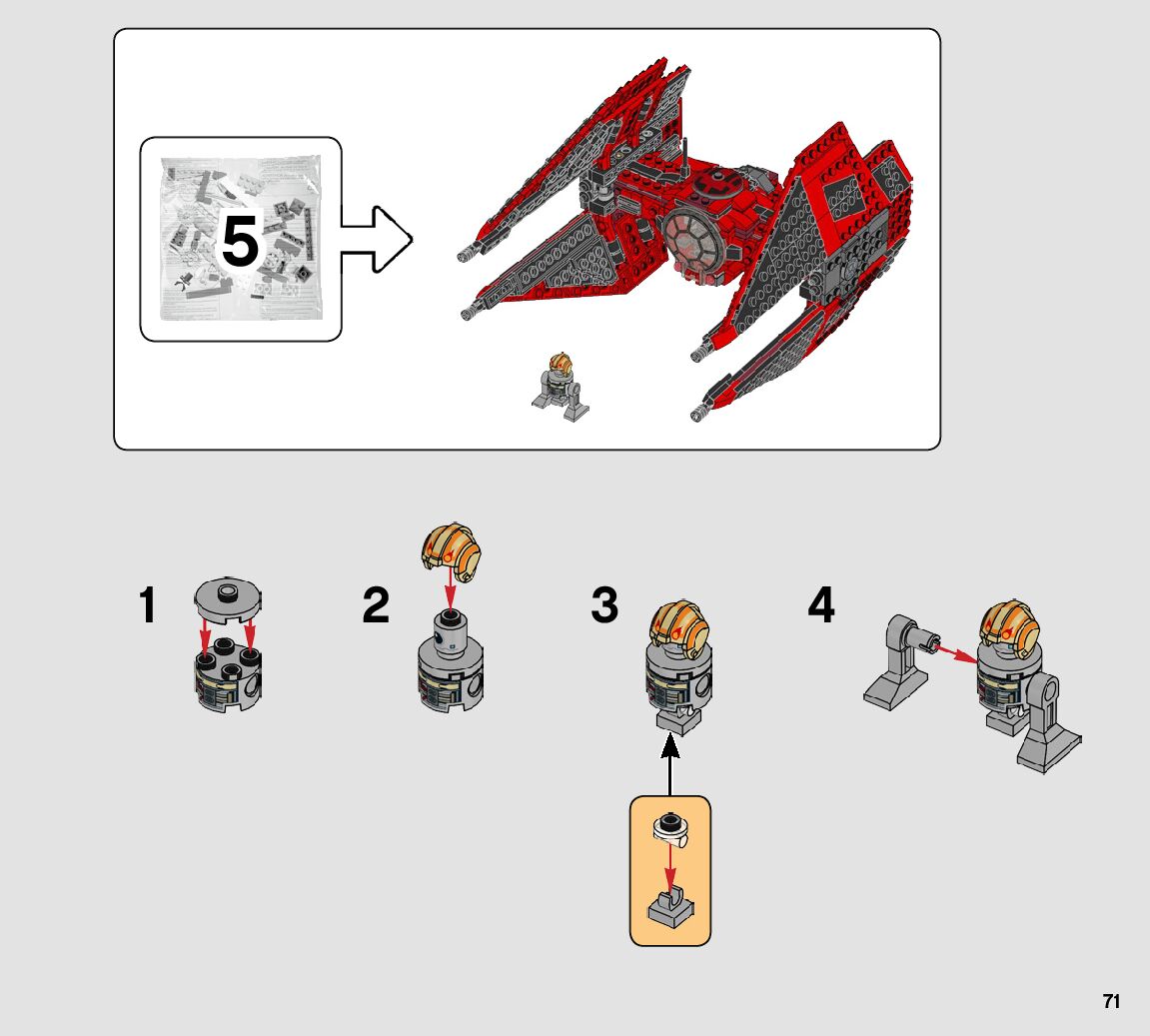 5

1

2

3

4

71