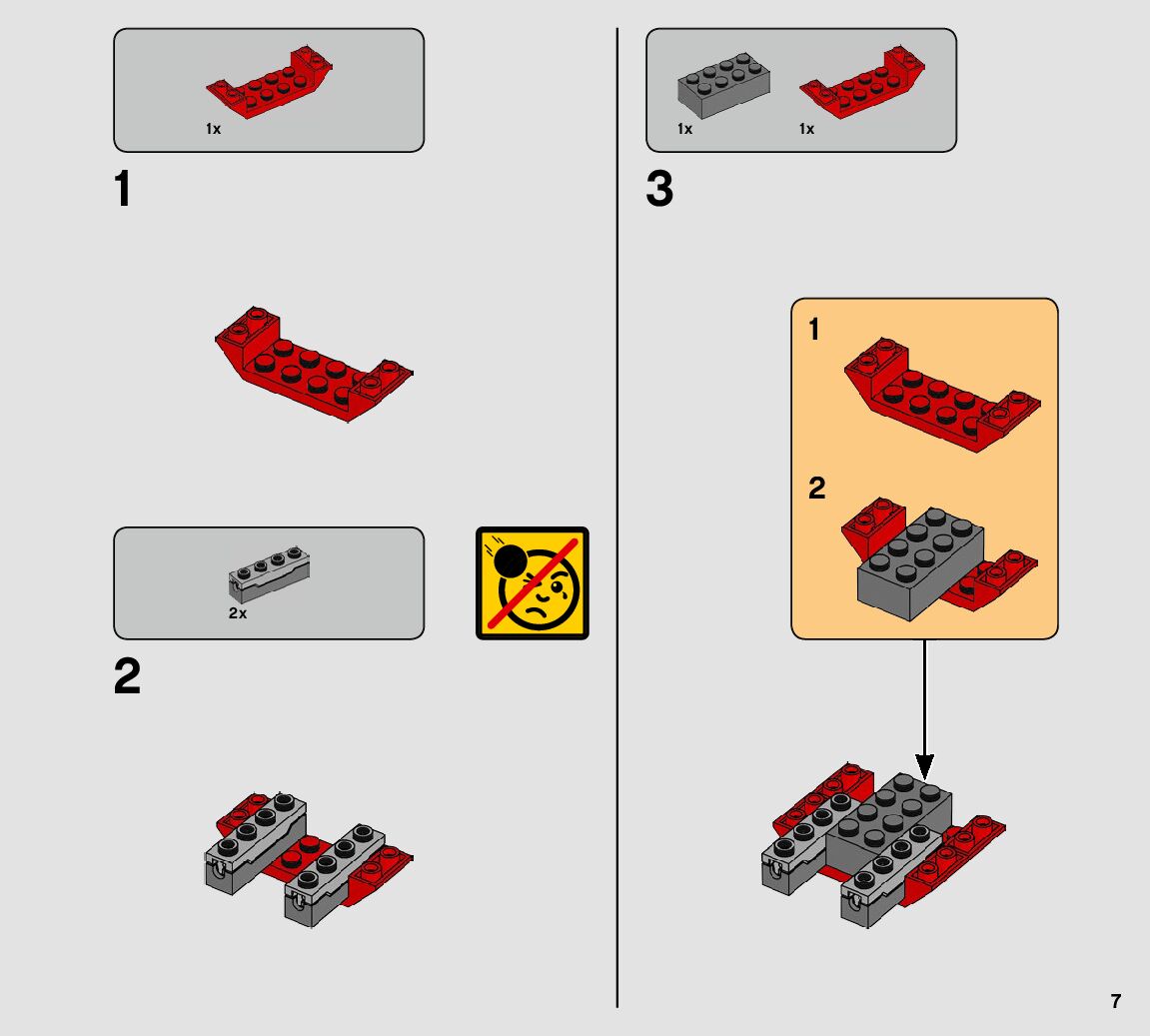 1x

1

2x

2

1x 1x

3

1

2

7