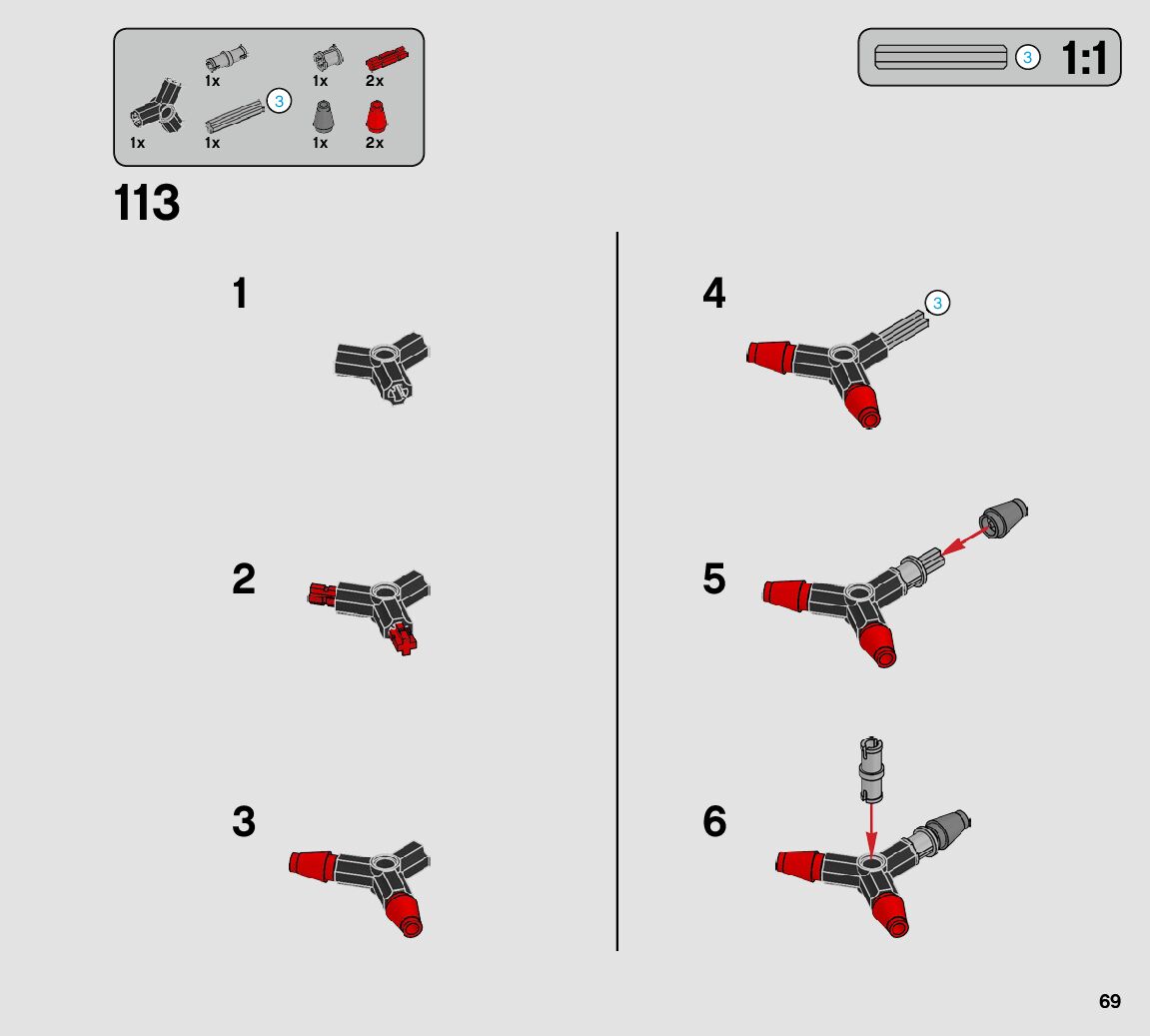 1x
1x
2x
3
1x
1x
1x
2x

3 1:1

113

1

2

3

4
3

5

6

69