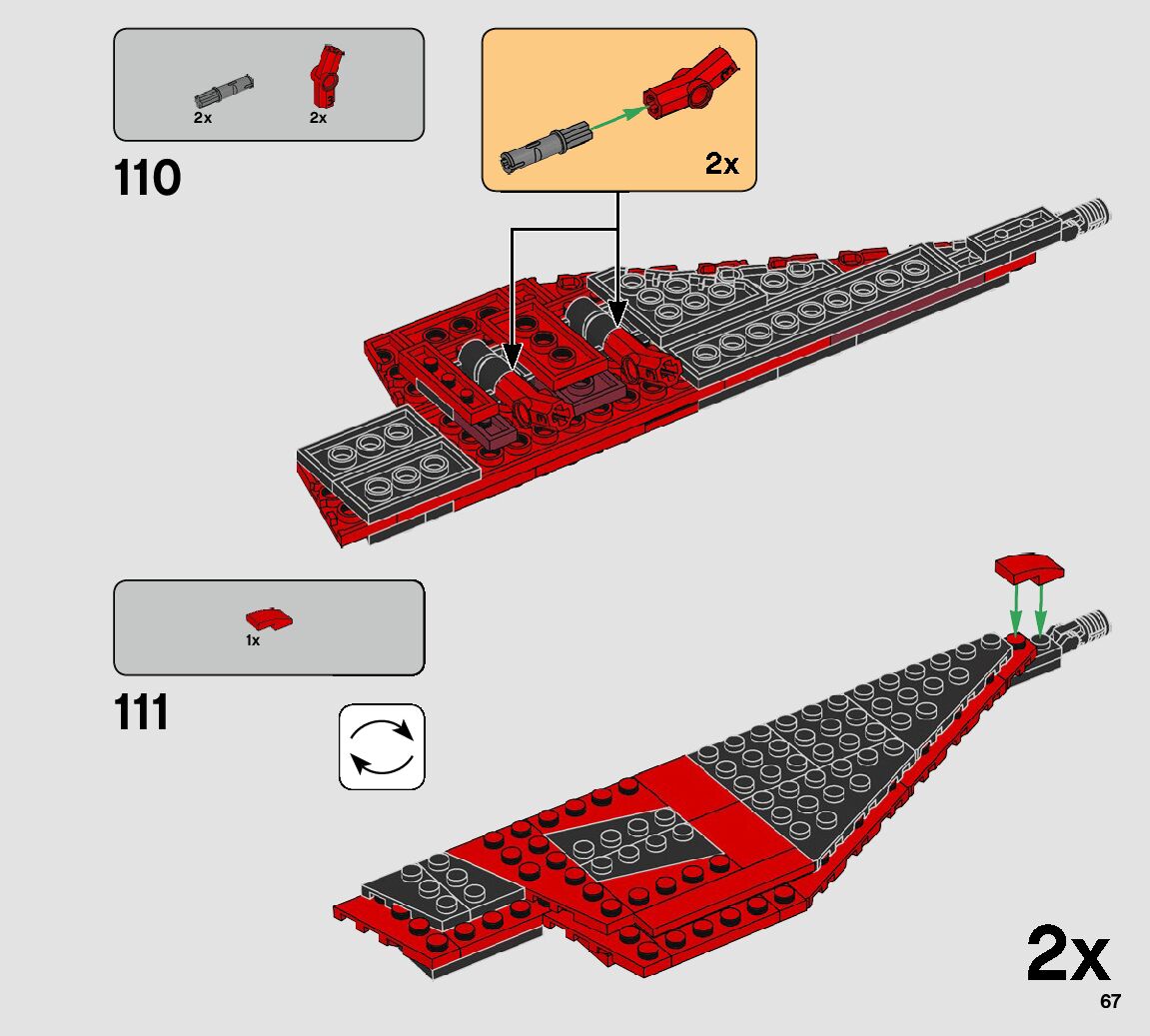 2x 2x

110

2x

1x

111

2x

67