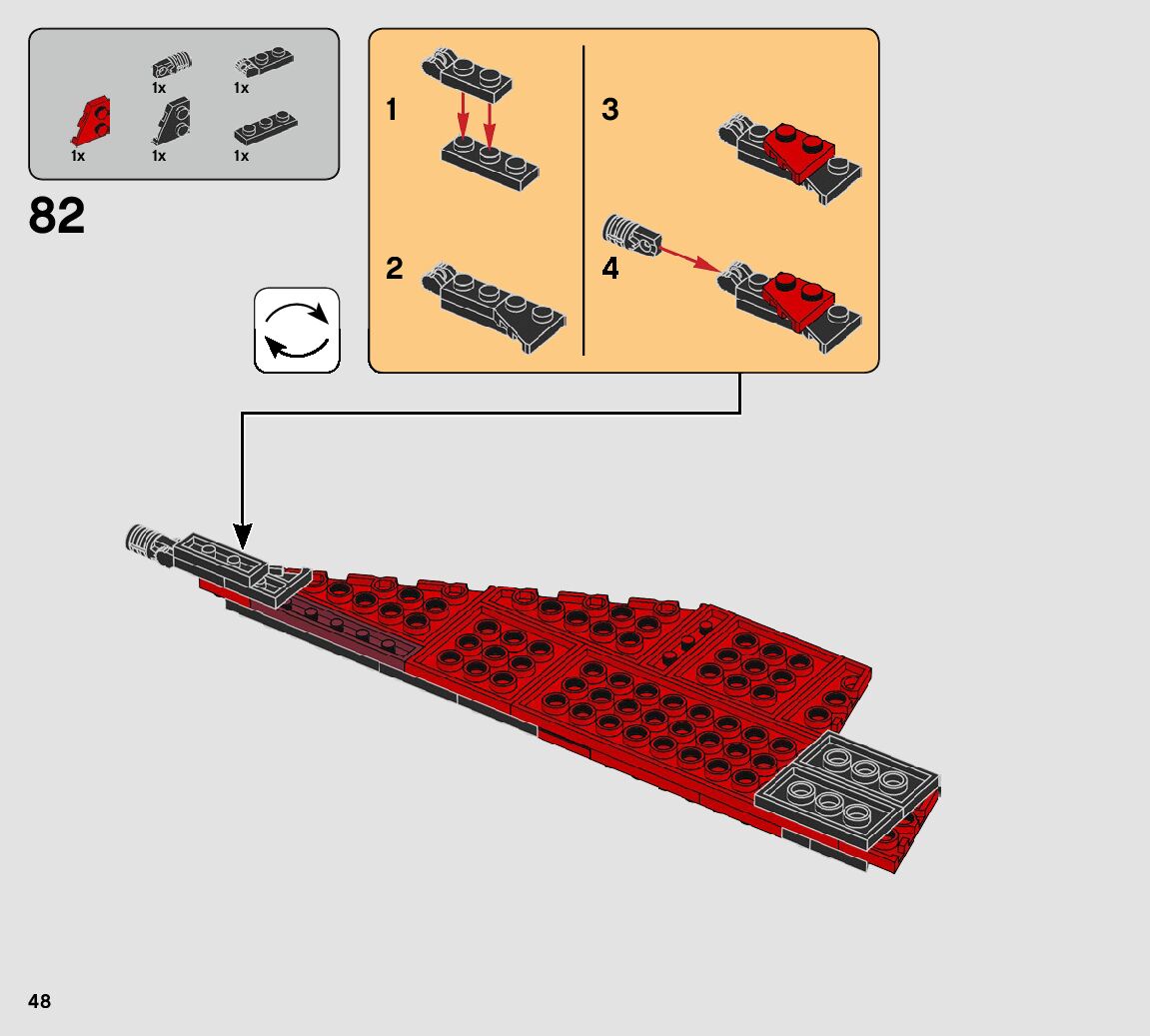 1x 1x
1x 1x 1x

82

1
2
3
4

48