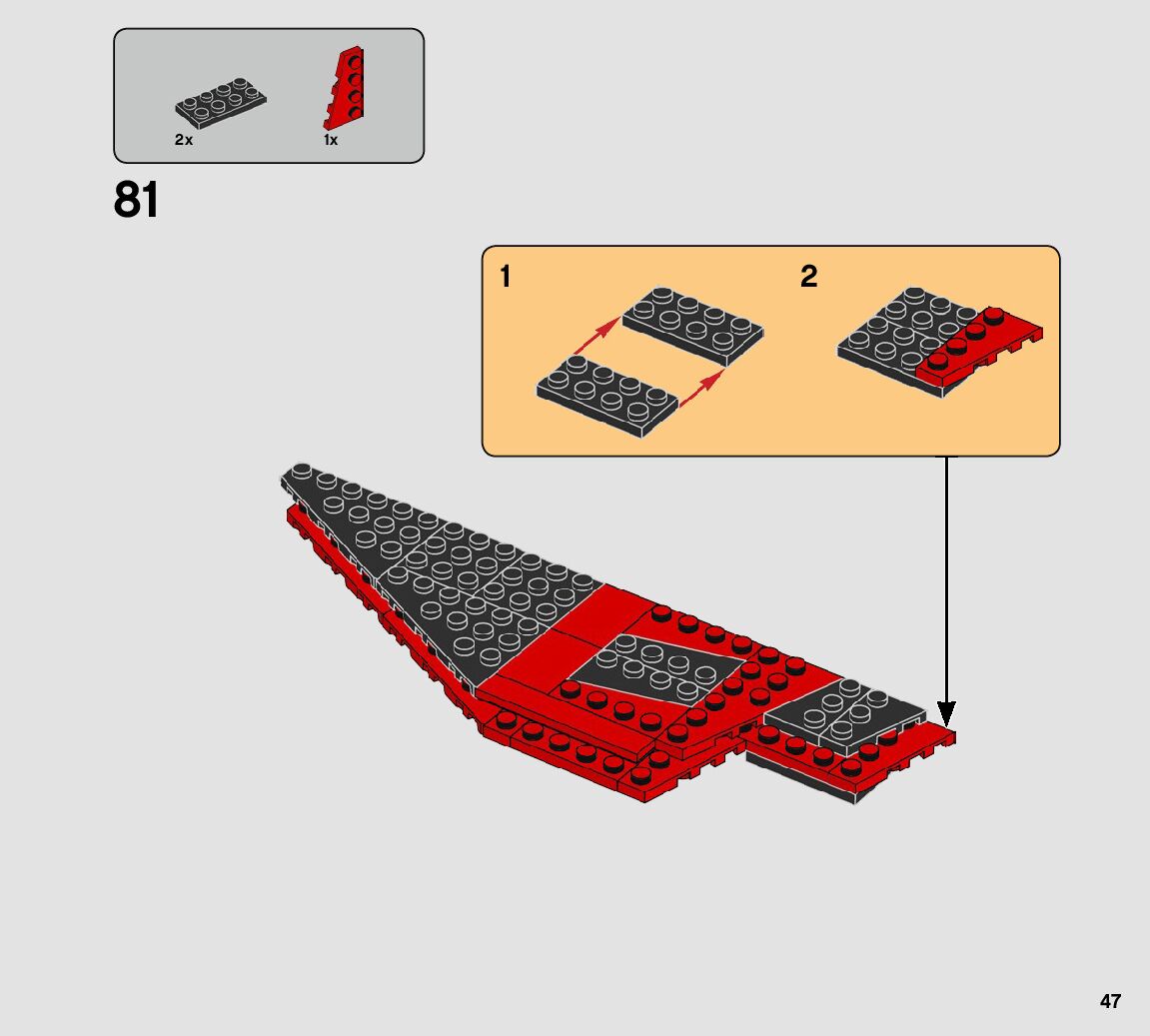 2x
1x

81

1
2

47