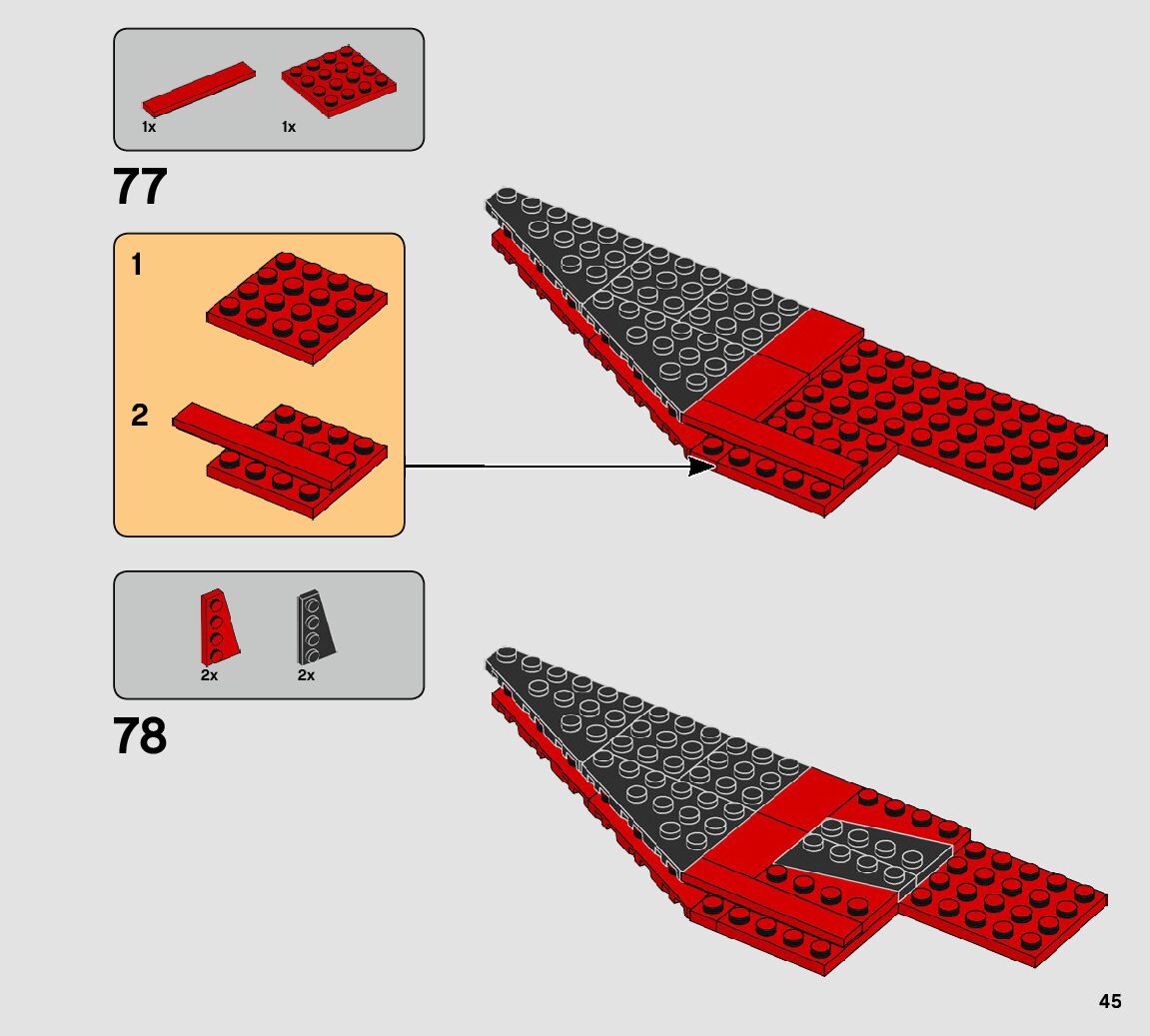 1x 1x

77

1

2

2x 2x

78

45