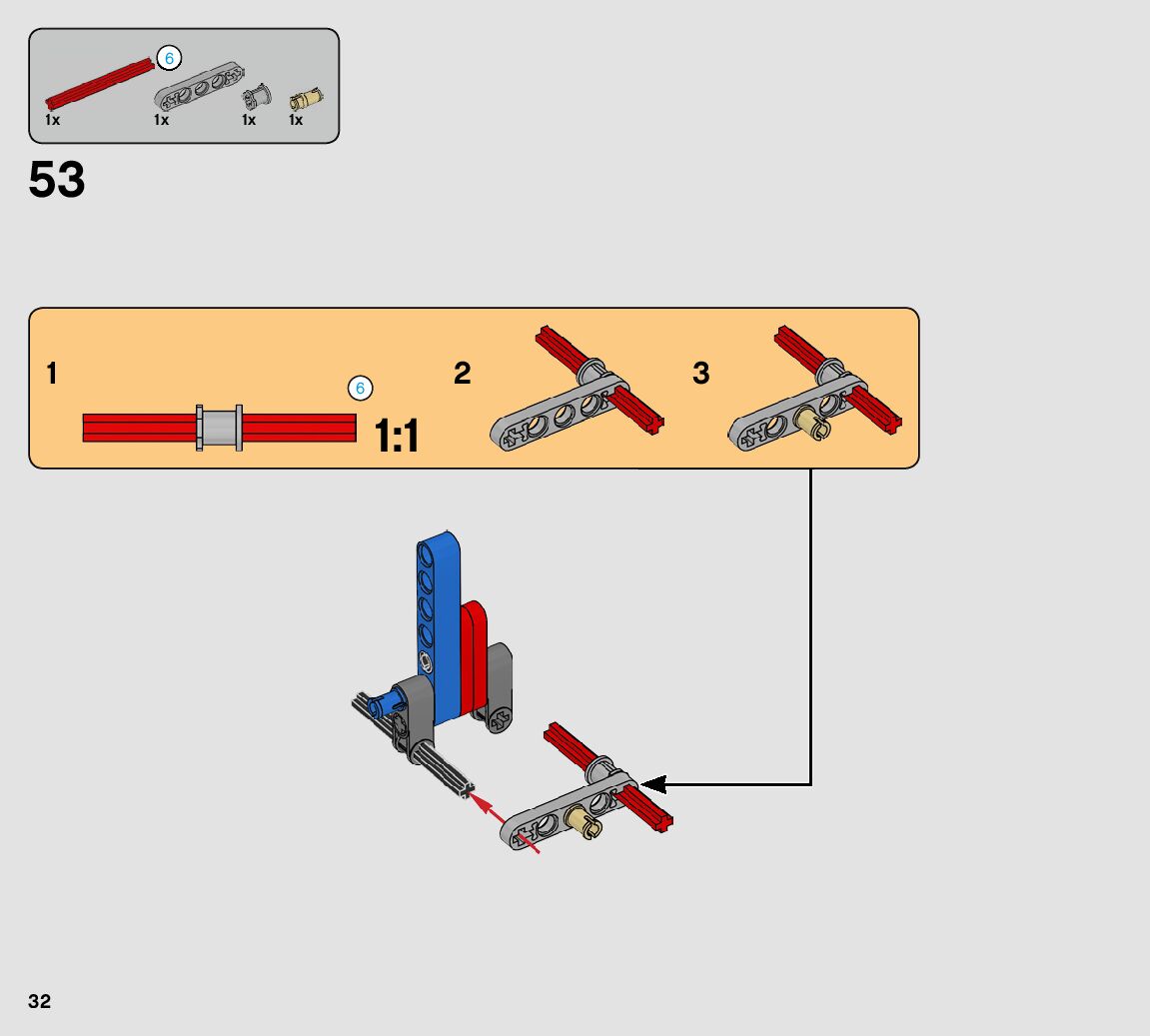 6
1x
1x
1x
1x

53

1
6
1:1
2
3

32