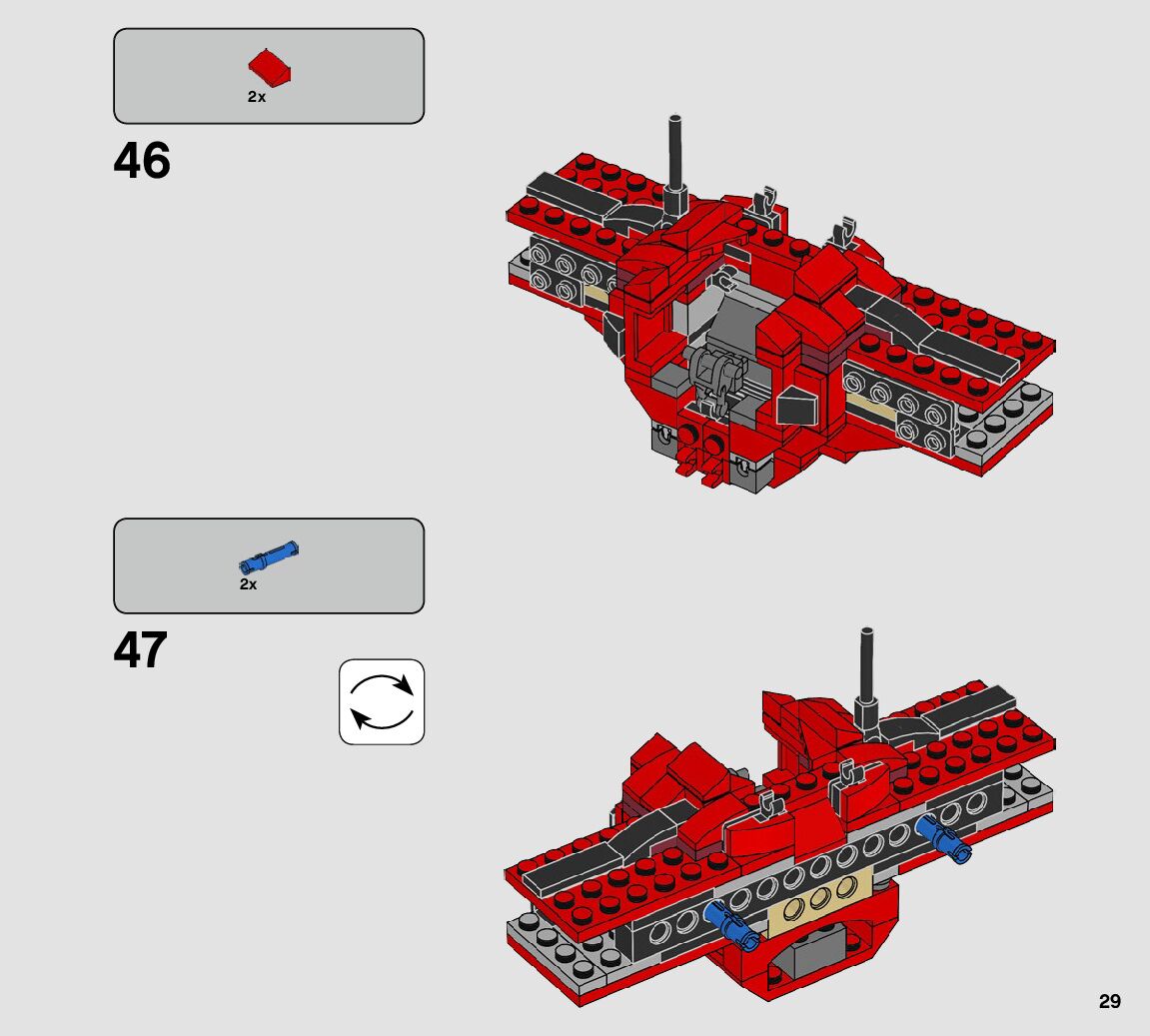 2x

46

2x

47

29