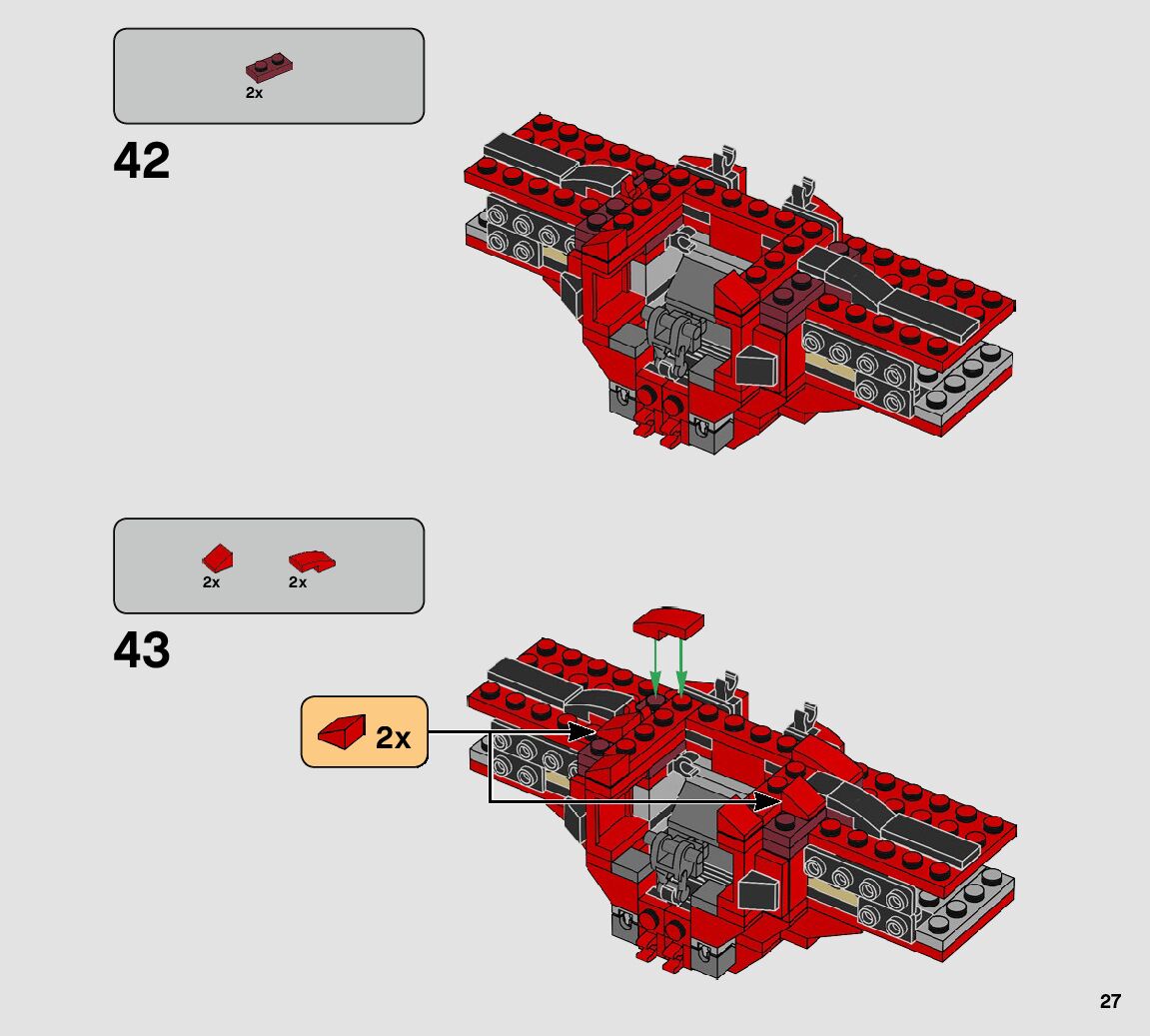 2x

42

2x 2x

43

2x

27