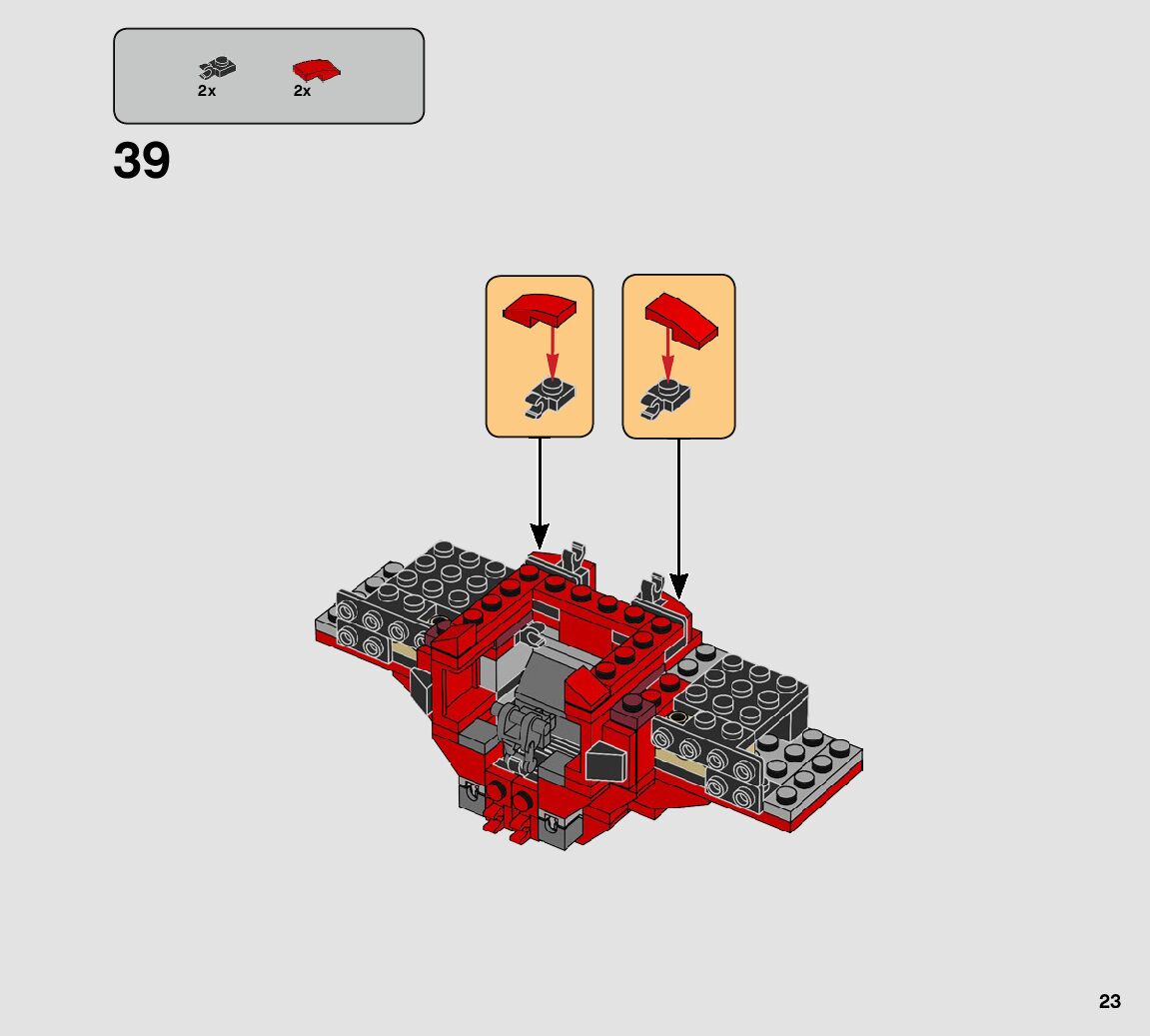 2x
2x

39

23